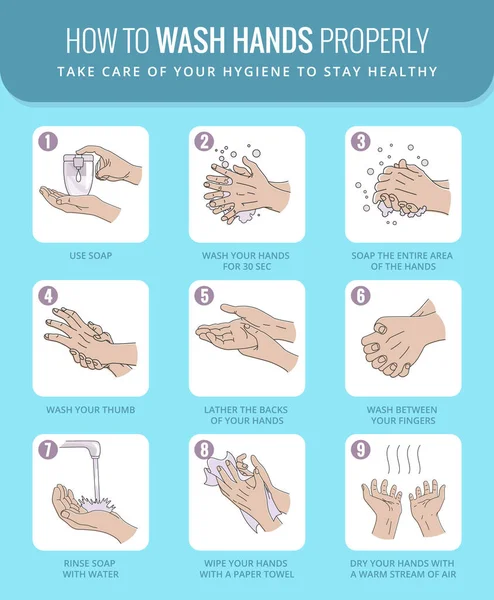 HOW TO WASH HANDS PROPERLY

TAKE CARE OF YOUR HYGIENE TO STAY HEALTHY

1
USE SOAP

2
WASH YOUR HANDS FOR 30 SEC

3
SOAP THE ENTIRE AREA OF THE HANDS

4
WASH YOUR THUMB

5
LATHER THE BACKS OF YOUR HANDS

6
WASH BETWEEN YOUR FINGERS

7
RINSE SOAP WITH WATER

8
WIPE YOUR HANDS WITH A PAPER TOWEL

9
DRY YOUR HANDS WITH A WARM STREAM OF AIR