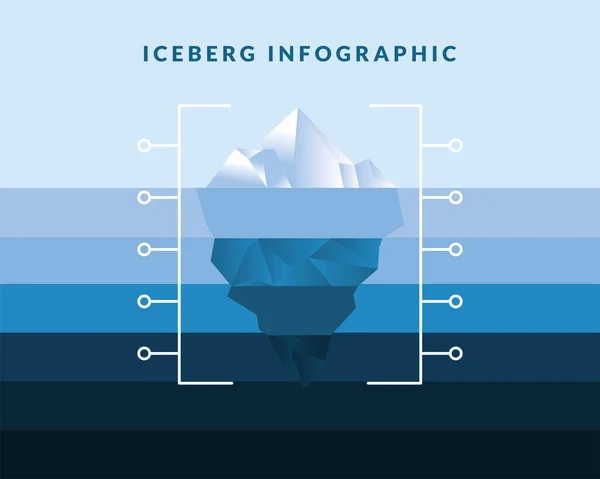 ICEBERG INFOGRAPHIC