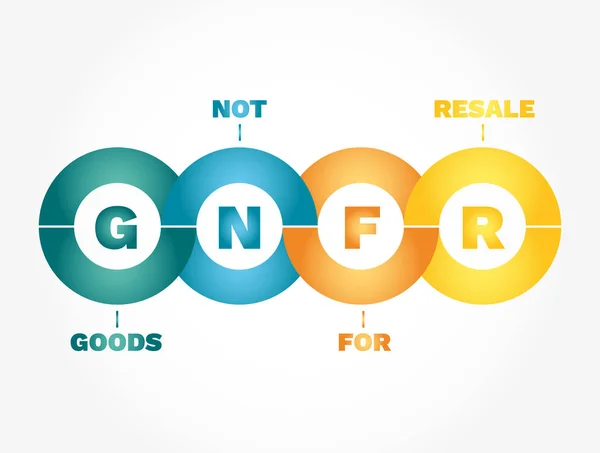 NOT

RESALE

G N F R

GOODS

FOR