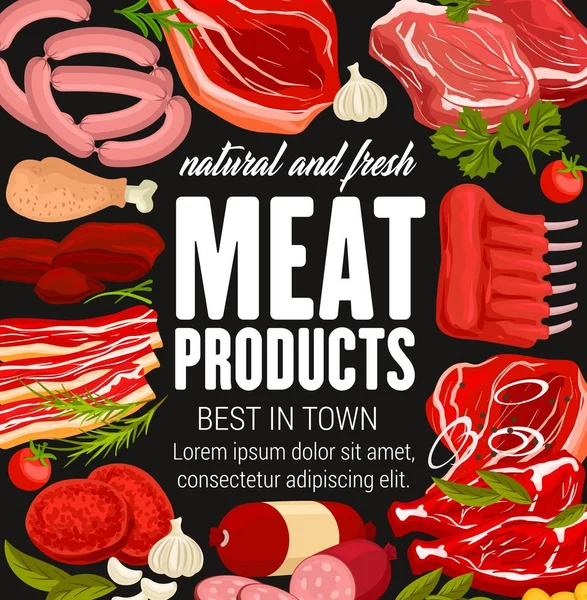 natural and fresh

MEAT PRODUCTS

BEST IN TOWN

Lorem ipsum dolor sit amet, consectetur adipiscing elit.