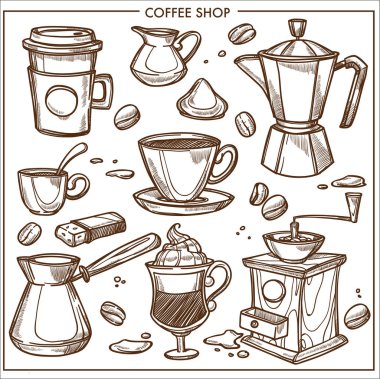 COFFEE SHOP