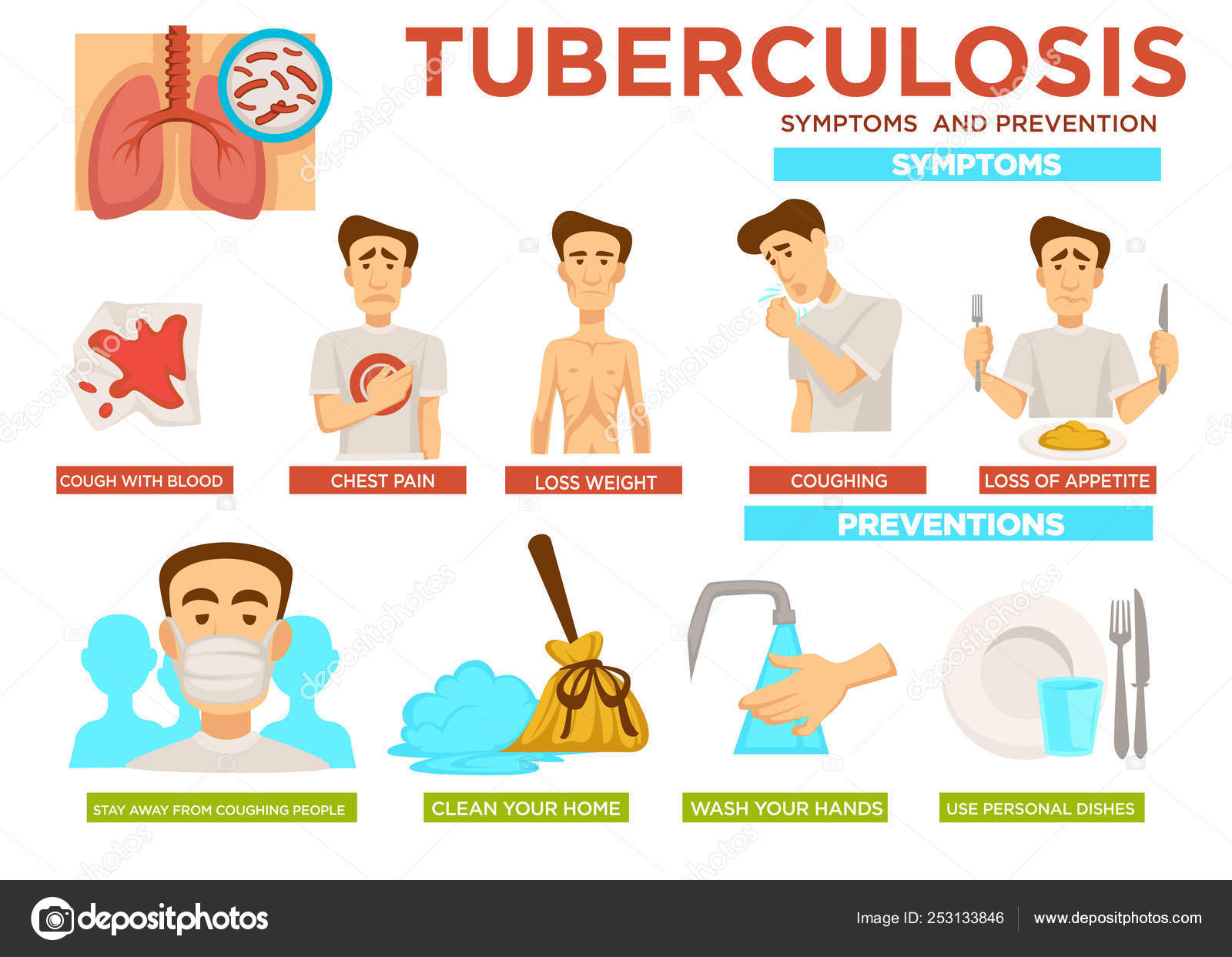 TUBERCULOSIS
SYMPTOMS AND PREVENTION

SYMPTOMS

COUGH WITH BLOOD
CHEST PAIN
LOSS WEIGHT
COUGHING
LOSS OF APPETITE

PREVENTIONS

STAY AWAY FROM COUGHING PEOPLE
CLEAN YOUR HOME
WASH YOUR HANDS
USE PERSONAL DISHES

depositphotos
Image ID: 253133846
www.depositphotos.com