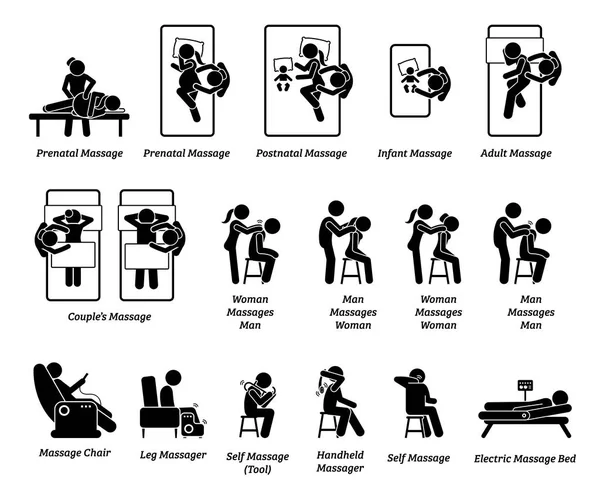 Prenatal Massage

Prenatal Massage

Postnatal Massage

Infant Massage

Adult Massage

Couple's Massage

Woman Massages Man

Man Massages Woman

Woman Massages Woman

Man Massages Man

Massage Chair

Leg Massager

Self Massage (Tool)

Handheld Massager

Self Massage

Electric Massage Bed