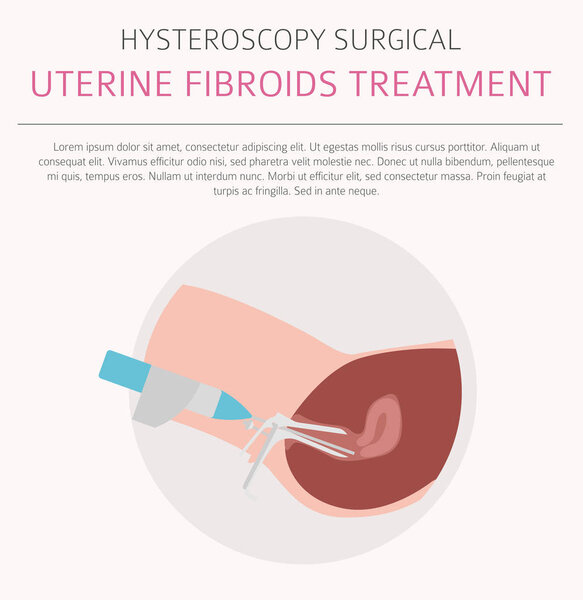 HYSTEROSCOPY SURGICAL

UTERINE FIBROIDS TREATMENT

Lorem ipsum dolor sit amet, consectetur adipiscing elit. Ut egestas mollis risus cursus porttitor. Aliquam ut consequat elit. Vivamus efficitur odio nisi, sed pharetra velit molestie nec. Donec ut nulla bibendum, pellentesque mi quis, tempus eros. Nullam ut interdum nunc. Morbi ut efficitur elit, sed consectetur massa. Proin feugiat at turpis ac fringilla. Sed in ante neque.