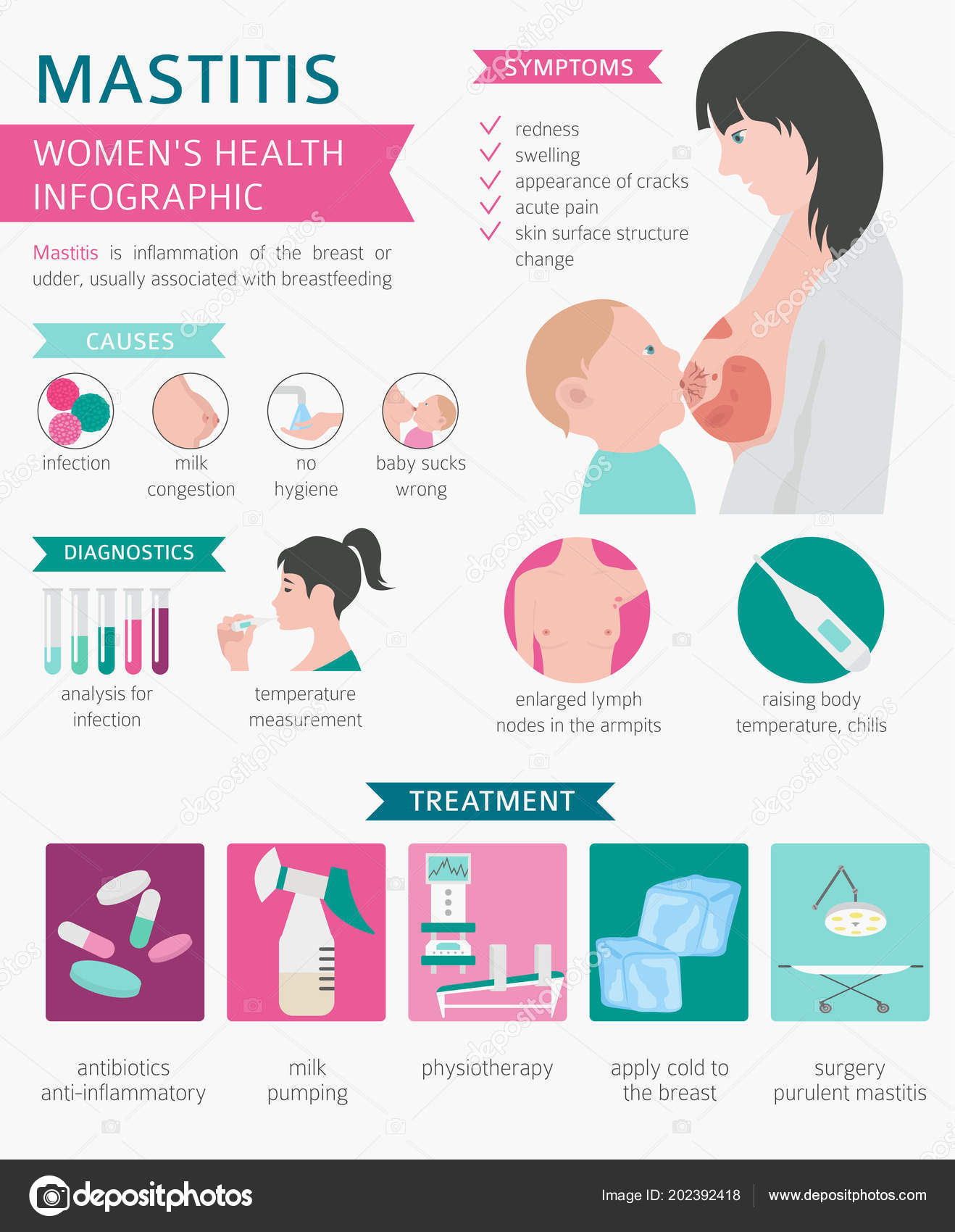 MASTITIS

WOMEN'S HEALTH INFOGRAPHIC

Mastitis is inflammation of the breast or udder, usually associated with breastfeeding

SYMPTOMS

redness
swelling
appearance of cracks
acute pain
skin surface structure change

CAUSES

infection
milk congestion
no hygiene
baby sucks wrong

DIAGNOSTICS

analysis for infection
temperature measurement
enlarged lymph nodes in the armpits
raising body temperature, chills

TREATMENT

antibiotics anti-inflammatory
milk pumping
physiotherapy
apply cold to the breast
surgery purulent mastitis

depositphotos
Image ID: 202392418
www.depositphotos.com