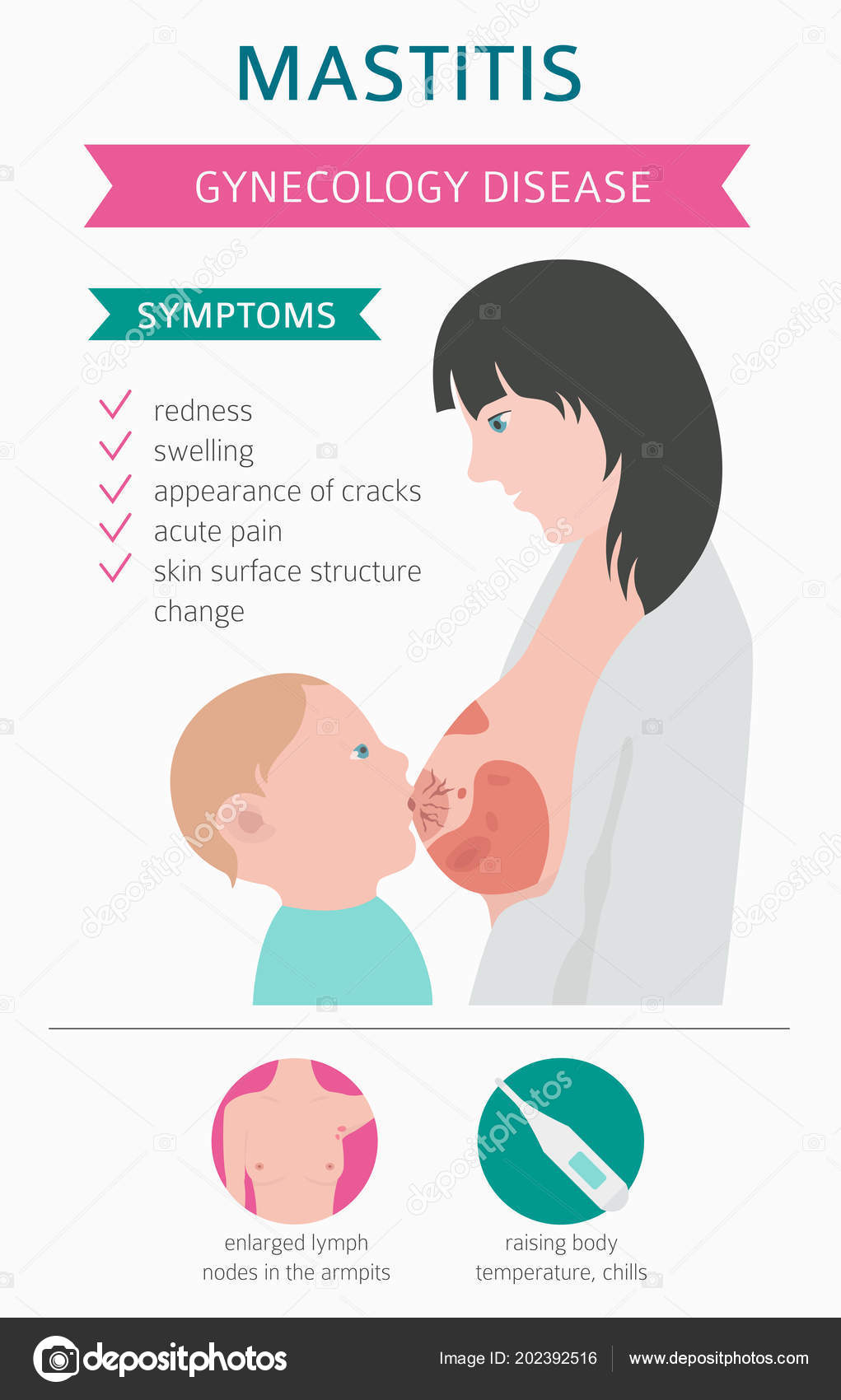 MASTITIS

GYNECOLOGY DISEASE

SYMPTOMS

redness
swelling
appearance of cracks
acute pain
skin surface structure change

enlarged lymph nodes in the armpits

raising body temperature, chills

depositphotos

Image ID: 202392516

www.depositphotos.com