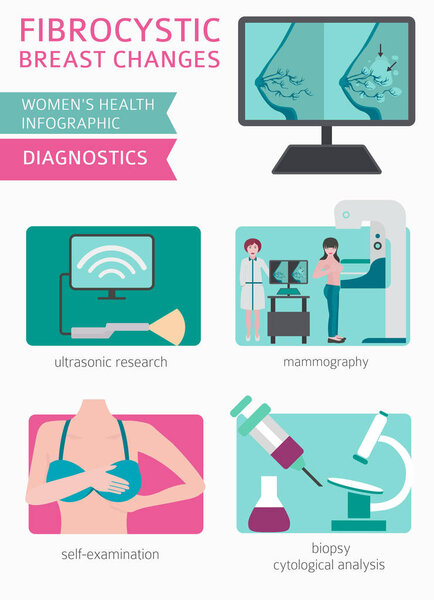 FIBROCYSTIC BREAST CHANGES

WOMEN'S HEALTH INFOGRAPHIC

DIAGNOSTICS

ultrasonic research

mammography

self-examination

biopsy
cytological analysis