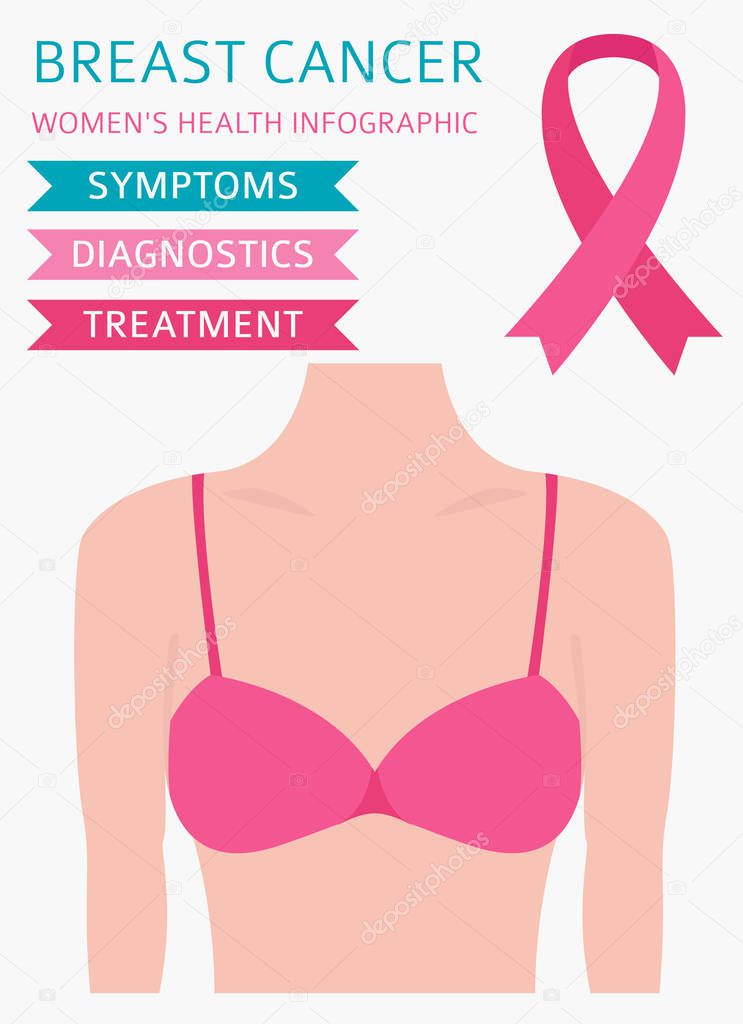 BREAST CANCER
WOMEN'S HEALTH INFOGRAPHIC
SYMPTOMS
DIAGNOSTICS
TREATMENT

depositphotos