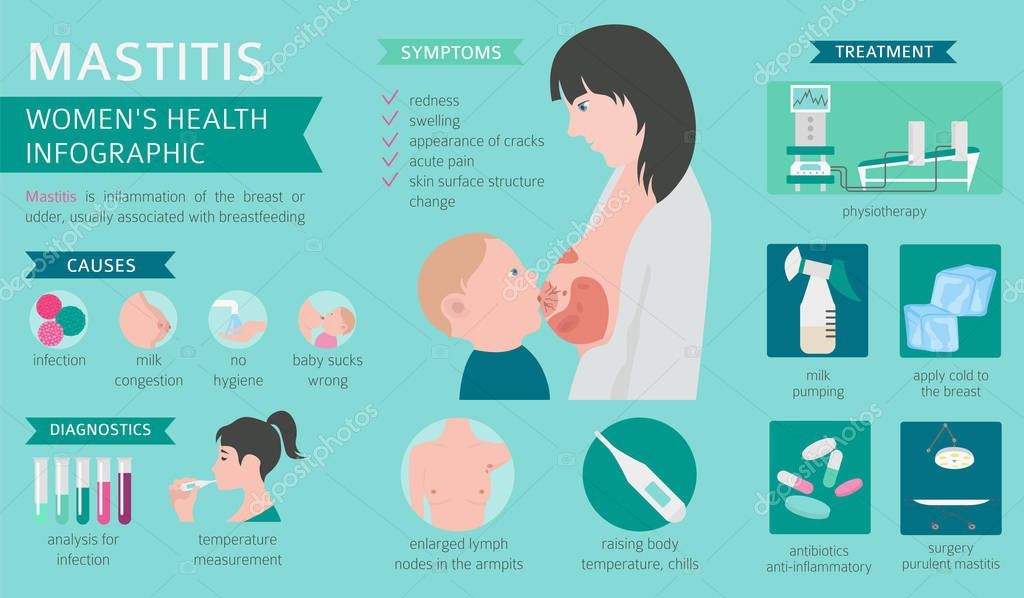 MASTITIS

WOMEN'S HEALTH INFOGRAPHIC

Mastitis is inflammation of the breast or udder, usually associated with breastfeeding

CAUSES

infection

milk congestion

no hygiene

baby sucks wrong

DIAGNOSTICS

analysis for infection

temperature measurement

SYMPTOMS

redness
swelling
appearance of cracks
acute pain
skin surface structure change

enlarged lymph nodes in the armpits

raising body temperature, chills

TREATMENT

physiotherapy

milk pumping

apply cold to the breast

antibiotics anti-inflammatory

surgery purulent mastitis

depositphotos