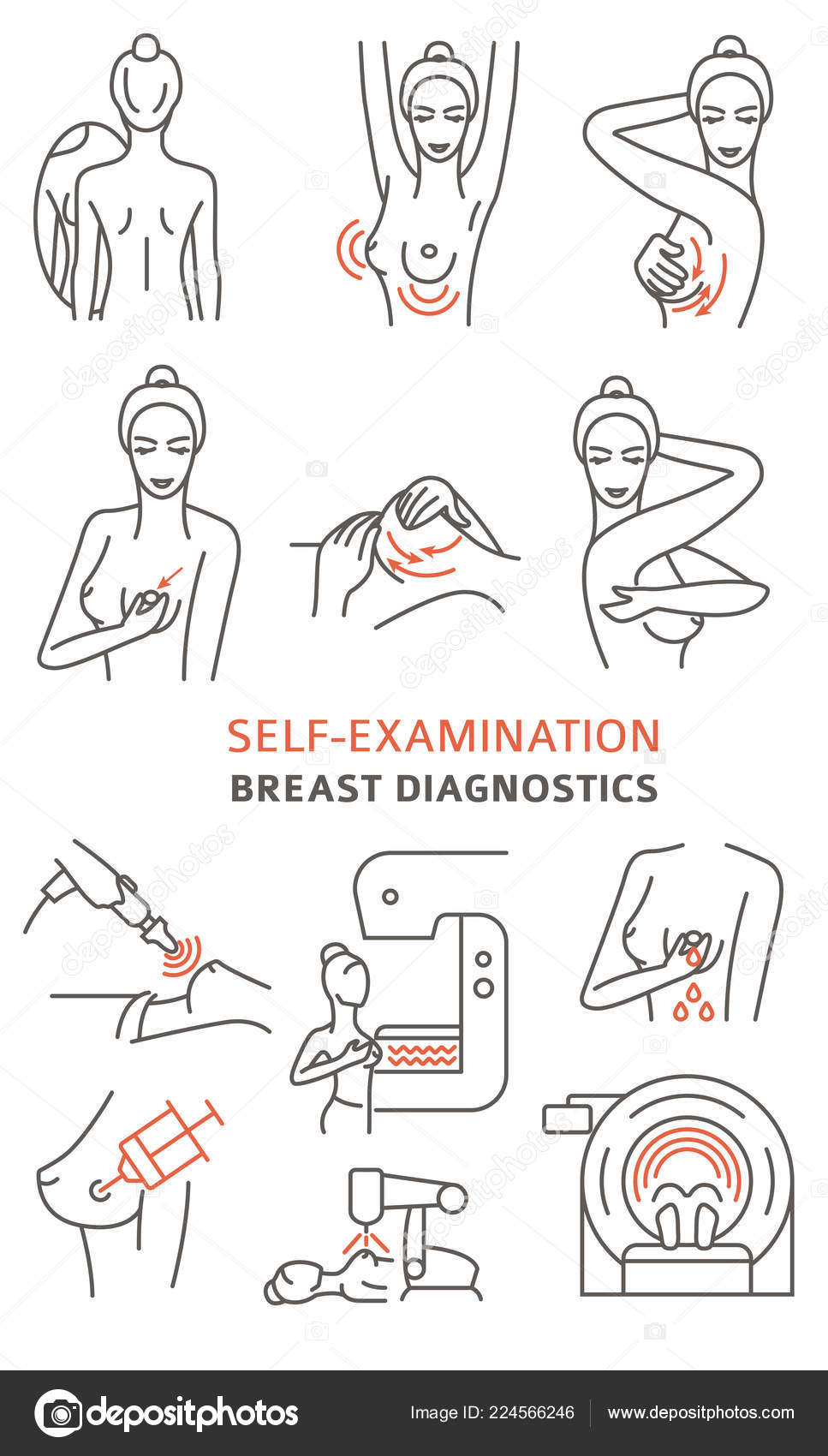 SELF-EXAMINATION
BREAST DIAGNOSTICS

depositphotos

Image ID: 224566246

www.depositphotos.com