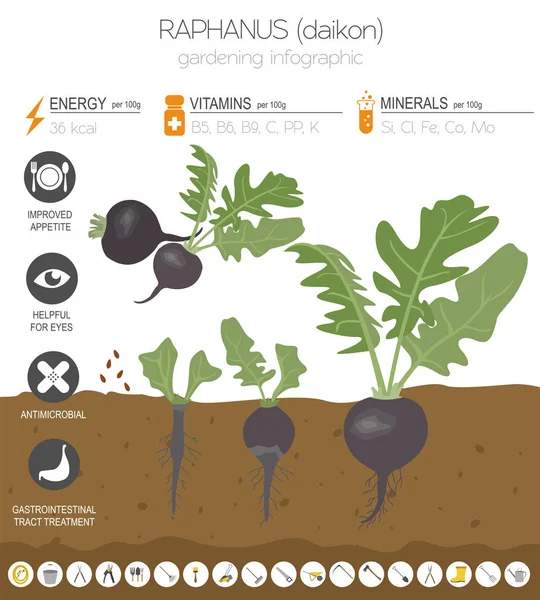 RAPHANUS (daikon)
gardening infographic

ENERGY per 100g
36 kcal

VITAMINS per 100g
B5, B6, B9, C, PP, K

MINERALS per 100g
Si, Cl, Fe, Co, Mo

IMPROVED APPETITE

HELPFUL FOR EYES

ANTIMICROBIAL

GASTROINTESTINAL TRACT TREATMENT