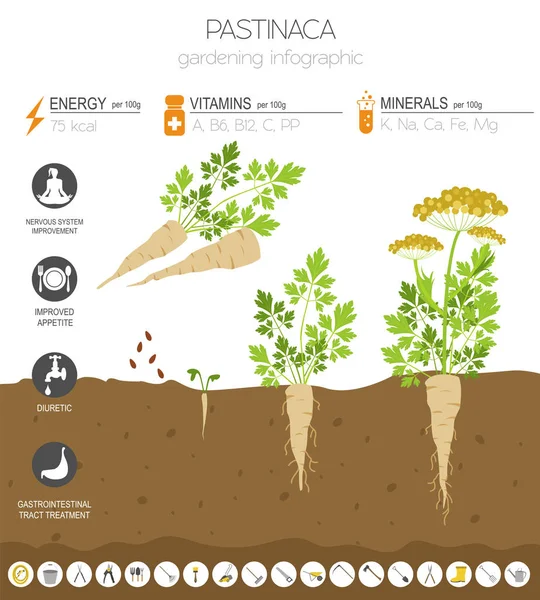 PASTINACA
gardening infographic

ENERGY per 100g
75 kcal

VITAMINS per 100g
A, B6, B12, C, PP

MINERALS per 100g
K, Na, Ca, Fe, Mg

NERVOUS SYSTEM IMPROVEMENT

IMPROVED APPETITE

DIURETIC

GASTROINTESTINAL TRACT TREATMENT