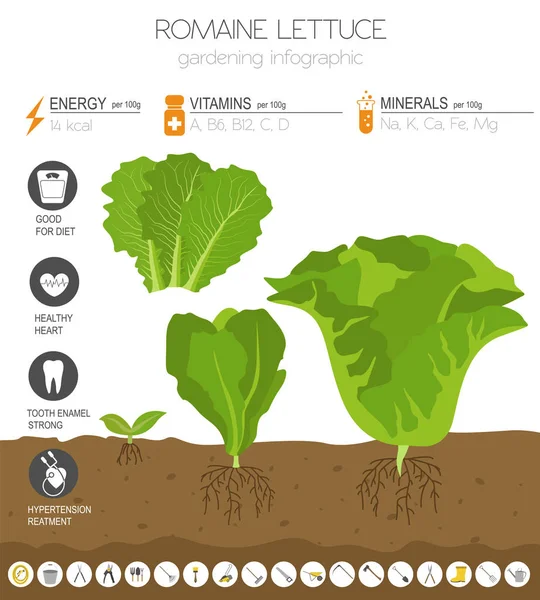 ROMAINE LETTUCE
gardening infographic

ENERGY per 100g
14 kcal

VITAMINS per 100g
A, B6, B12, C, D

MINERALS per 100g
Na, K, Ca, Fe, Mg

GOOD FOR DIET

HEALTHY HEART

TOOTH ENAMEL STRONG

HYPERTENSION REATMENT