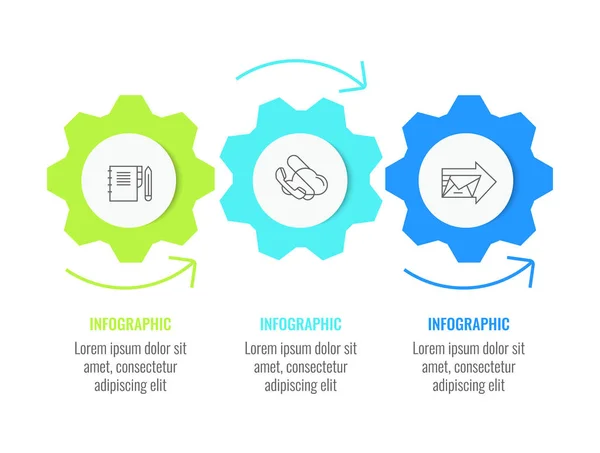 INFOGRAPHIC
Lorem ipsum dolor sit amet, consectetur adipiscing elit

INFOGRAPHIC
Lorem ipsum dolor sit amet, consectetur adipiscing elit

INFOGRAPHIC
Lorem ipsum dolor sit amet, consectetur adipiscing elit