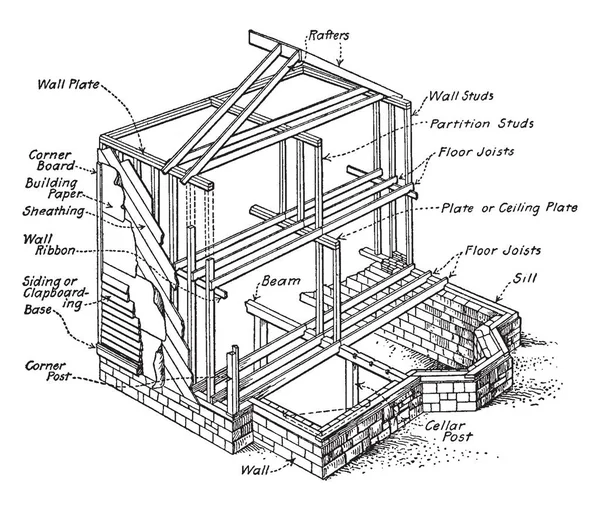 Rafters
Wall Plate
Wall Studs
Partition Studs
Corner Board
Floor Joists
Building Paper
Sheathing
Plate or Ceiling Plate
Wall Ribbon
Floor Joists
Siding or Clapboarding
Beam
Sill
Base
Corner Post
Cellar Post
Wall