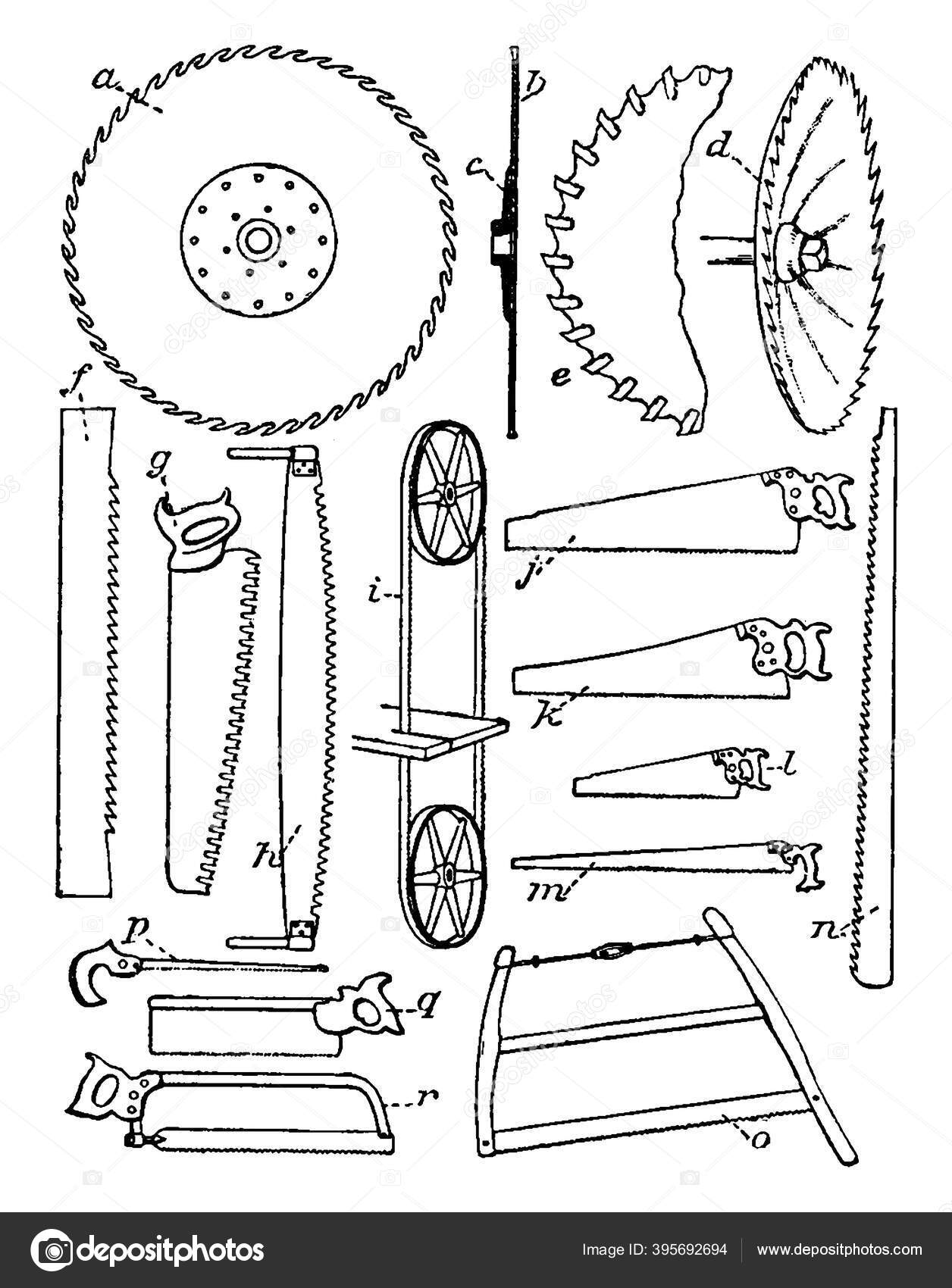 a
b
c
d
e
f
g
h
i
j
k
l
m
n
p
q
r
o

depositphotos

Image ID: 395692694

www.depositphotos.com