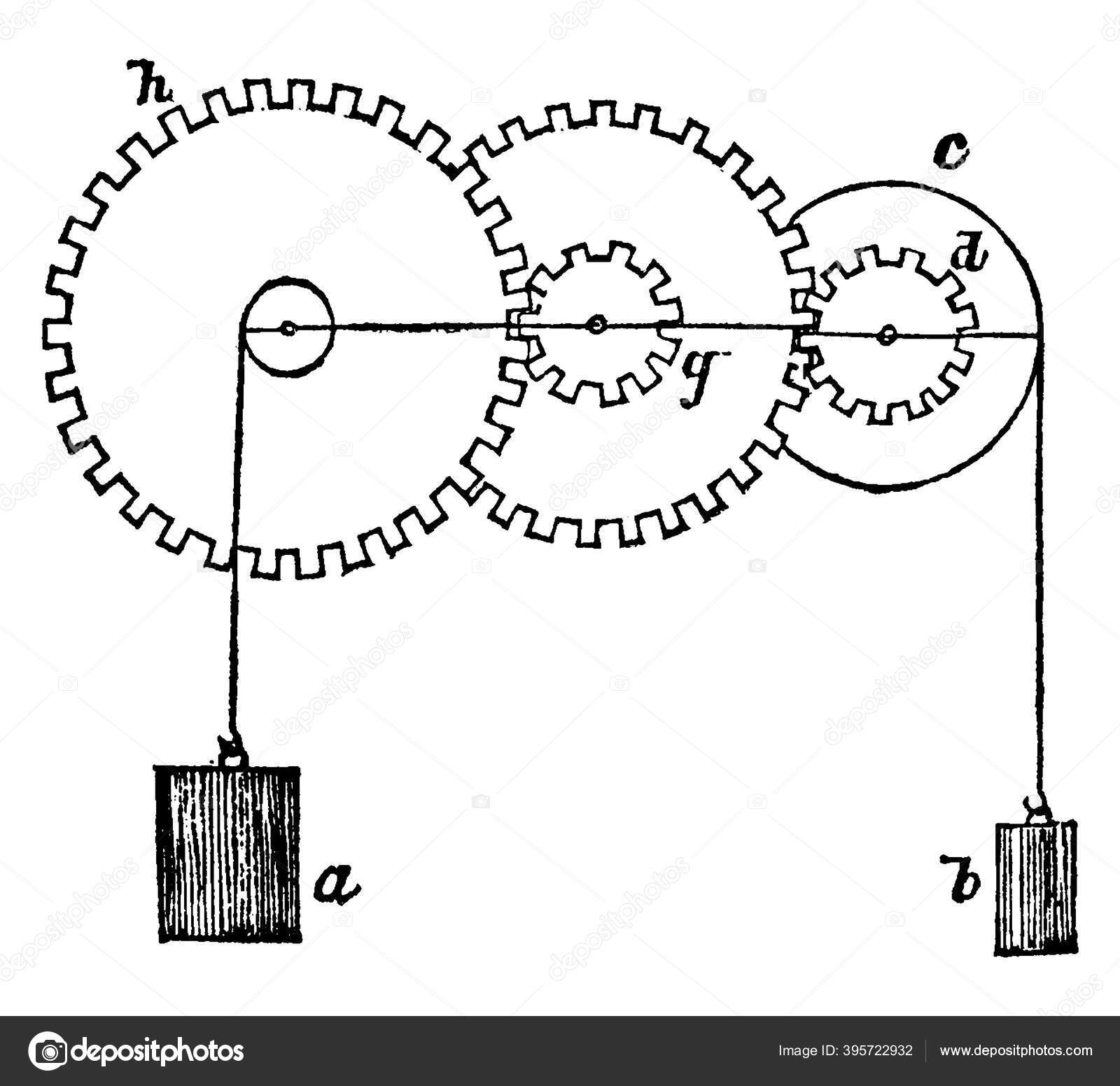 h

c

d

g

a

b

depositphotos

Image ID: 395722932

www.depositphotos.com