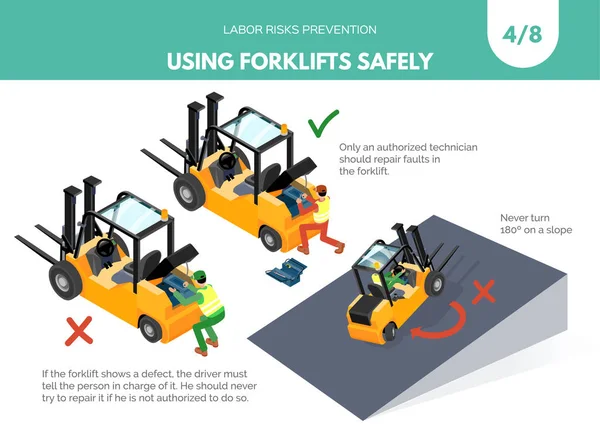 LABOR RISKS PREVENTION

4/8

USING FORKLIFTS SAFELY

Only an authorized technician should repair faults in the forklift.

Never turn 180º on a slope

If the forklift shows a defect, the driver must tell the person in charge of it. He should never try to repair it if he is not authorized to do so.