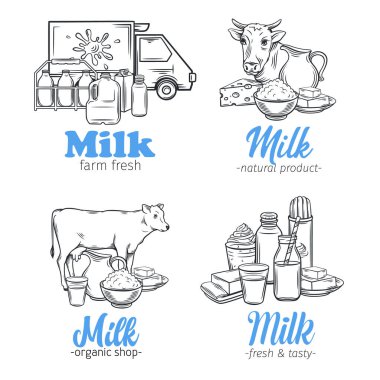 Milk
farm fresh

Milk
-natural product-

Milk
-organic shop-

Milk
-fresh & tasty-