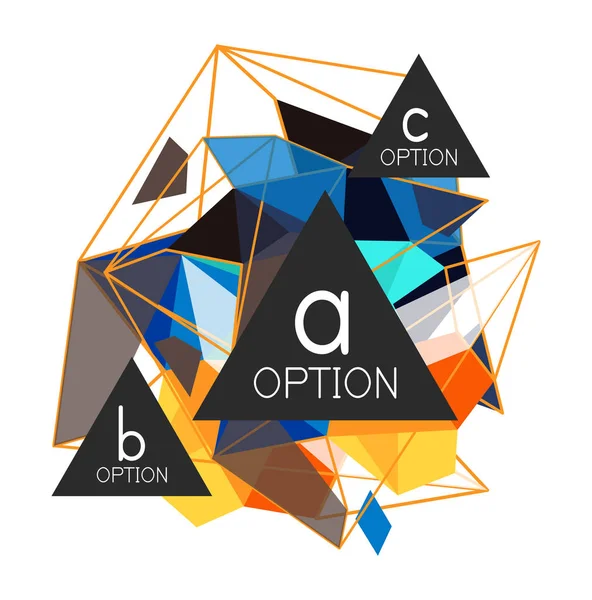 c
OPTION

a
OPTION

b
OPTION