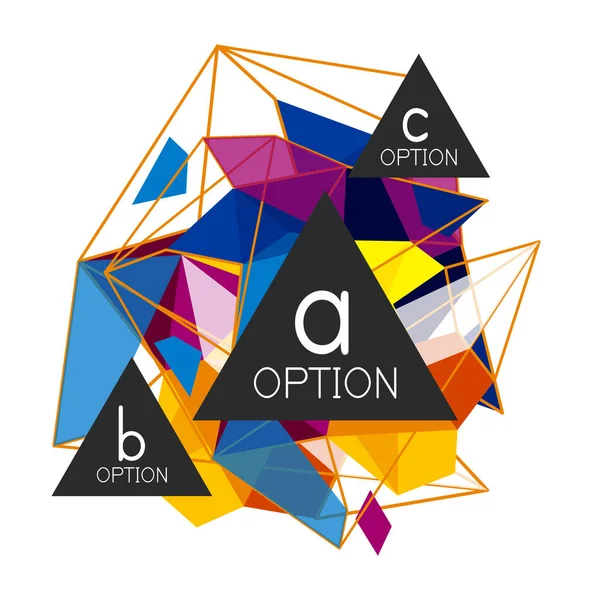 c
OPTION

a
OPTION

b
OPTION