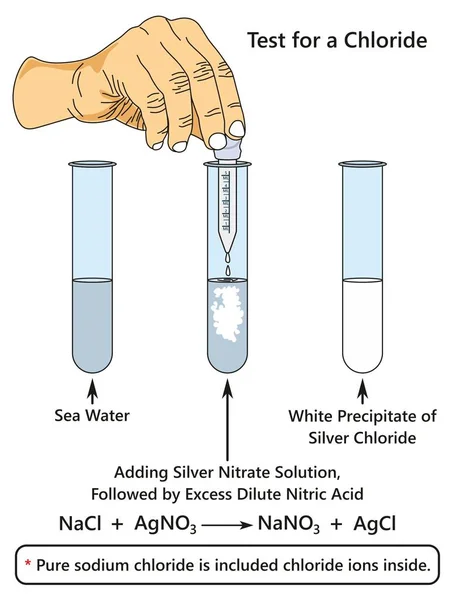 Test for a Chloride

Sea Water

White Precipitate of Silver Chloride

Adding Silver Nitrate Solution, Followed by Excess Dilute Nitric Acid

$NaCl + AgNO_3 \longrightarrow NaNO_3 + AgCl$

* Pure sodium chloride is included chloride ions inside.