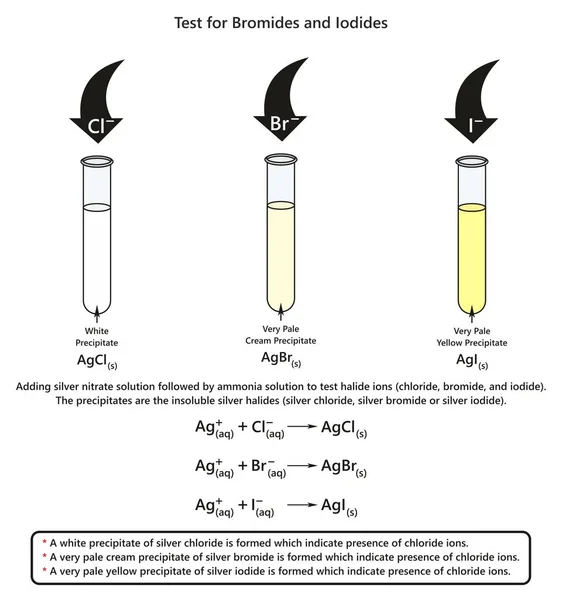 Test for Bromides and Iodides

$Cl^-$

$Br^-$

$I^-$

White Precipitate
$AgCl_{(s)}$

Very Pale Cream Precipitate
$AgBr_{(s)}$

Very Pale Yellow Precipitate
$AgI_{(s)}$

Adding silver nitrate solution followed by ammonia solution to test halide ions (chloride, bromide, and iodide). The precipitates are the insoluble silver halides (silver chloride, silver bromide or silver iodide).

$Ag^+_{(aq)} + Cl^-_{(aq)} \longrightarrow AgCl_{(s)}$

$Ag^+_{(aq)} + Br^-_{(aq)} \longrightarrow AgBr_{(s)}$

$Ag^+_{(aq)} + I^-_{(aq)} \longrightarrow AgI_{(s)}$

* A white precipitate of silver chloride is formed which indicate presence of chloride ions.
* A very pale cream precipitate of silver bromide is formed which indicate presence of chloride ions.
* A very pale yellow precipitate of silver iodide is formed which indicate presence of chloride ions.