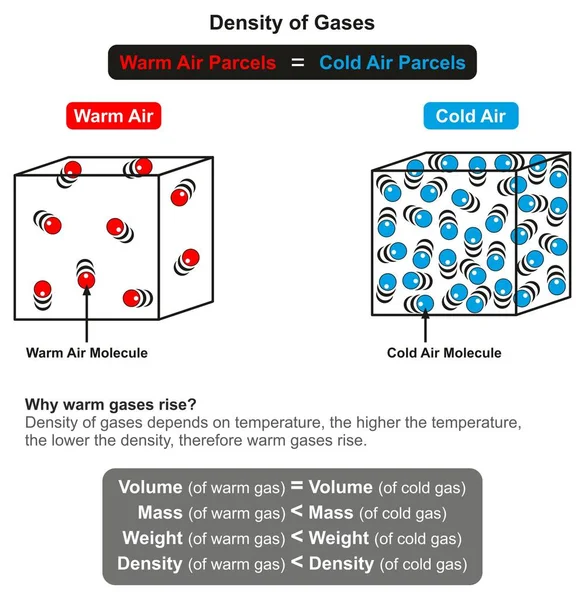 Density of Gases

Warm Air Parcels = Cold Air Parcels

Warm Air

Cold Air

Warm Air Molecule

Cold Air Molecule

Why warm gases rise?
Density of gases depends on temperature, the higher the temperature, the lower the density, therefore warm gases rise.

Volume (of warm gas) = Volume (of cold gas)
Mass (of warm gas) < Mass (of cold gas)
Weight (of warm gas) < Weight (of cold gas)
Density (of warm gas) < Density (of cold gas)