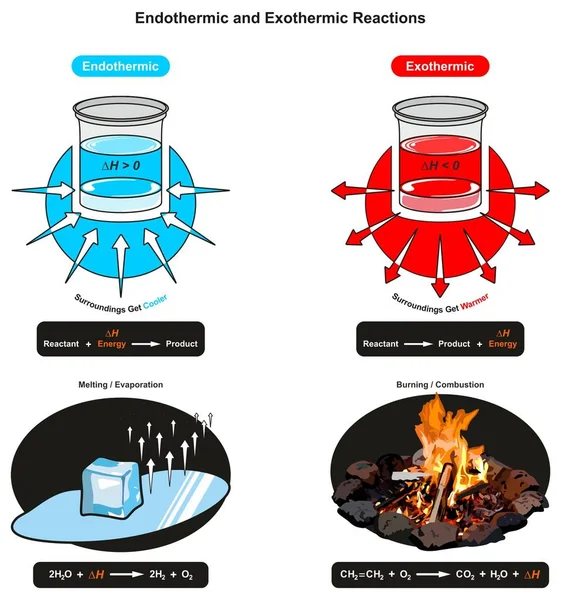 Endothermic and Exothermic Reactions

Endothermic

$\Delta H > 0$

Surroundings Get Cooler

Reactant + $\Delta H$ Energy $\longrightarrow$ Product

Melting / Evaporation

$2H_2O + \Delta H \longrightarrow 2H_2 + O_2$

Exothermic

$\Delta H < 0$

Surroundings Get Warmer

Reactant $\longrightarrow$ Product + $\Delta H$ Energy

Burning / Combustion

$CH_2{=}CH_2 + O_2 \longrightarrow CO_2 + H_2O + \Delta H$