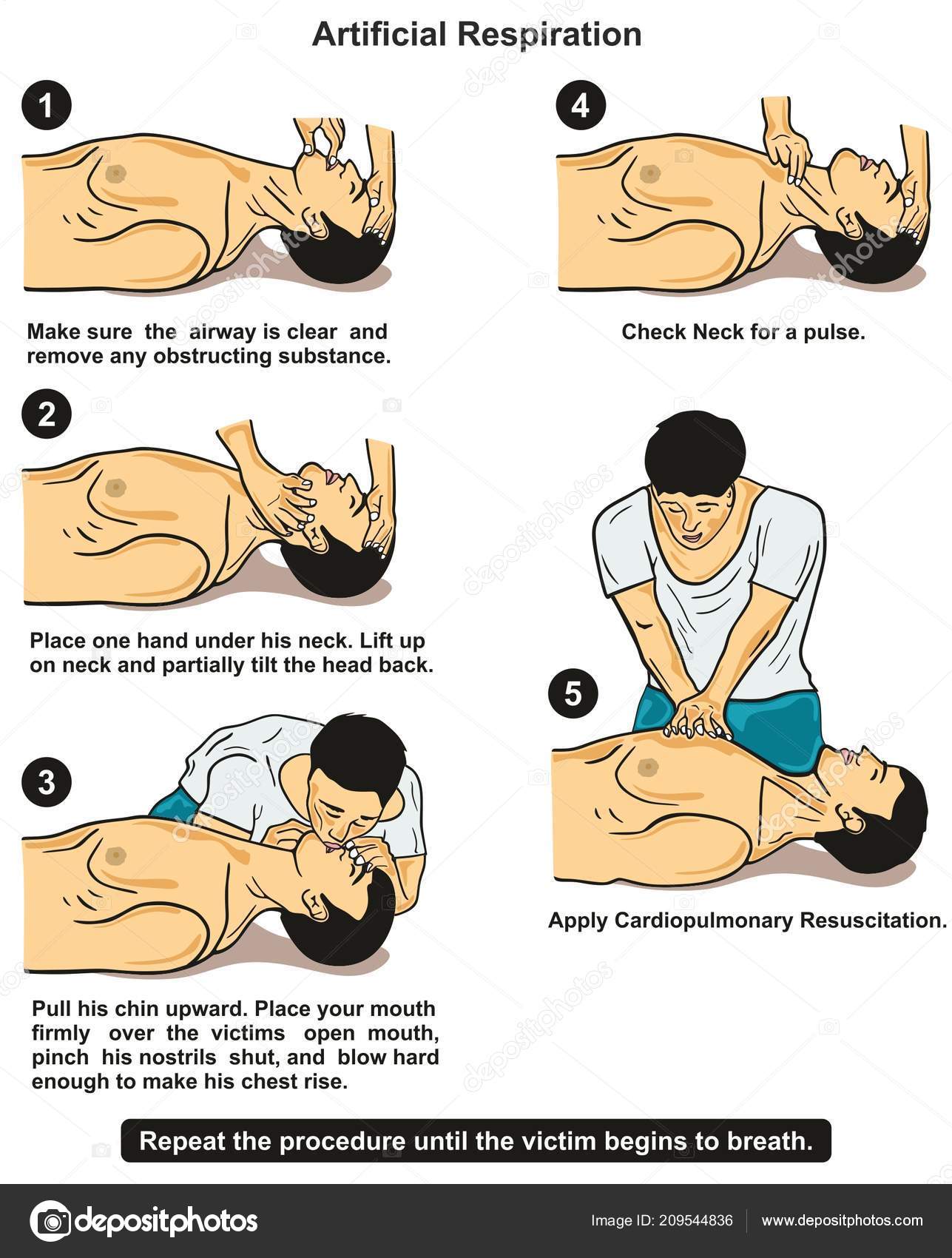 Artificial Respiration

1

Make sure the airway is clear and remove any obstructing substance.

2

Place one hand under his neck. Lift up on neck and partially tilt the head back.

3

Pull his chin upward. Place your mouth firmly over the victims open mouth, pinch his nostrils shut, and blow hard enough to make his chest rise.

4

Check Neck for a pulse.

5

Apply Cardiopulmonary Resuscitation.

Repeat the procedure until the victim begins to breath.

depositphotos

Image ID: 209544836

www.depositphotos.com