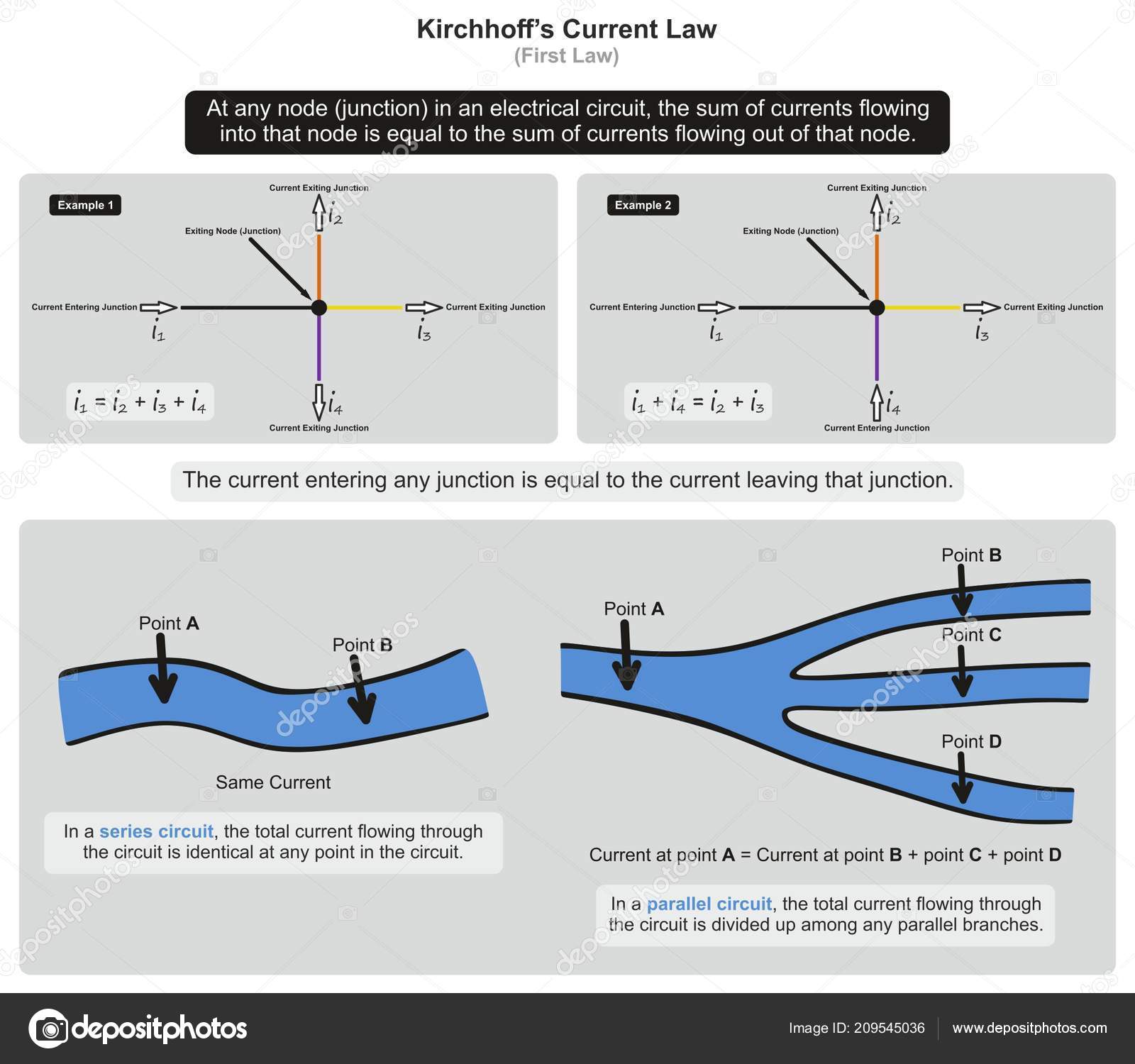 Kirchhoff's Current Law
(First Law)

At any node (junction) in an electrical circuit, the sum of currents flowing into that node is equal to the sum of currents flowing out of that node.

Example 1

Current Exiting Junction
$i_2$
Exiting Node (Junction)
Current Entering Junction
$i_1$
Current Exiting Junction
$i_3$
$i_4$
Current Exiting Junction
$i_1 = i_2 + i_3 + i_4$

Example 2

Current Exiting Junction
$i_2$
Exiting Node (Junction)
Current Entering Junction
$i_1$
Current Exiting Junction
$i_3$
$i_4$
Current Entering Junction
$i_1 + i_4 = i_2 + i_3$

The current entering any junction is equal to the current leaving that junction.

Point A
Point B
Same Current

In a series circuit, the total current flowing through the circuit is identical at any point in the circuit.

Point A
Point B
Point C
Point D

Current at point A = Current at point B + point C + point D

In a parallel circuit, the total current flowing through the circuit is divided up among any parallel branches.

depositphotos
Image ID: 209545036
www.depositphotos.com