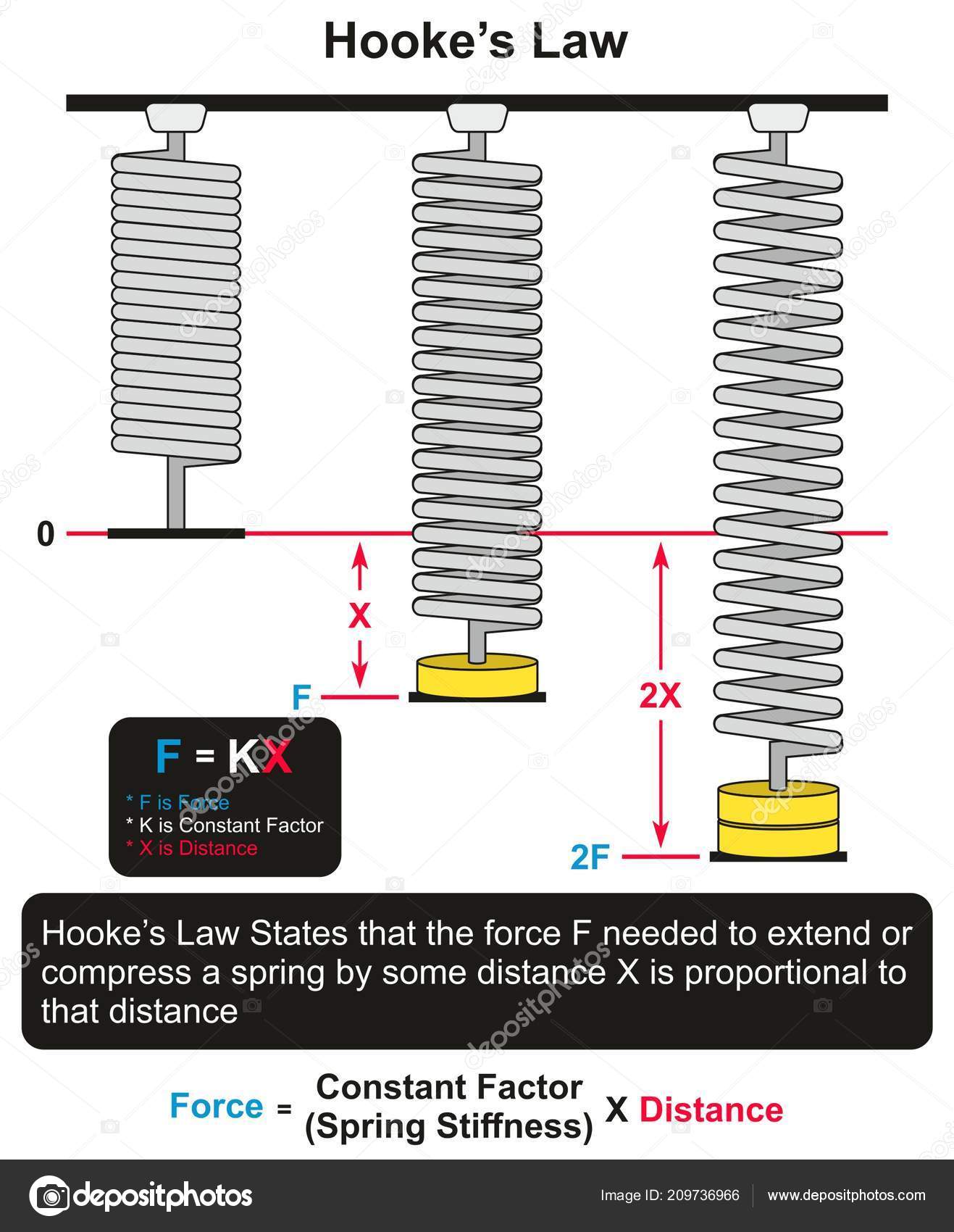 Hooke's Law

0

X

F

2X

2F

F = KX

* F is Force
* K is Constant Factor
* X is Distance

Hooke's Law States that the force F needed to extend or compress a spring by some distance X is proportional to that distance

Force = Constant Factor (Spring Stiffness) X Distance

depositphotos

Image ID: 209736966

www.depositphotos.com