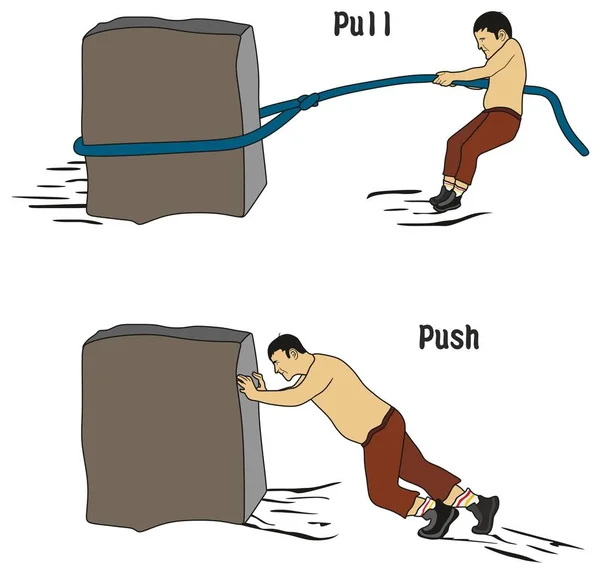 Pull

Push