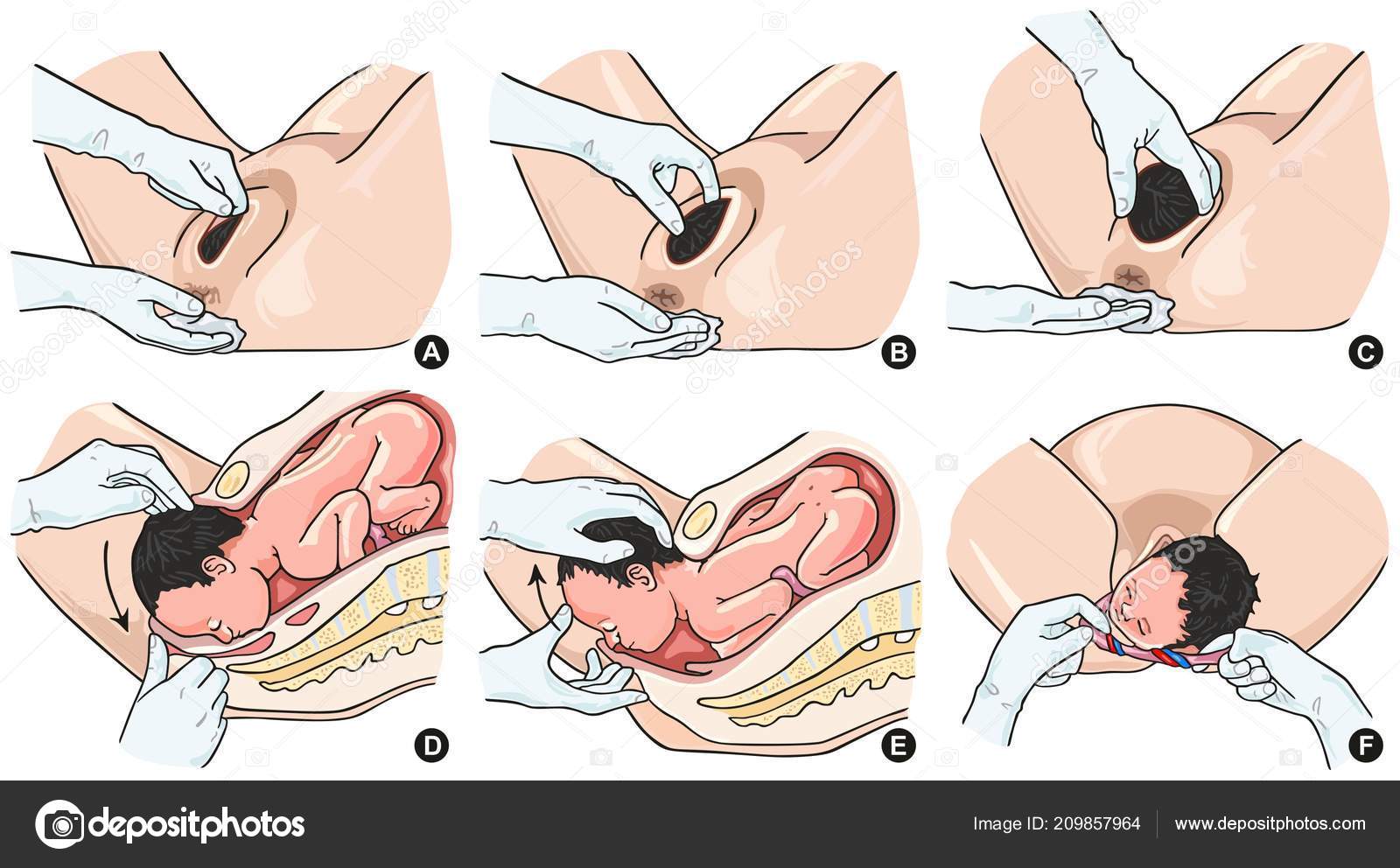 A

B

C

D

E

F

depositphotos

Image ID: 209857964

www.depositphotos.com