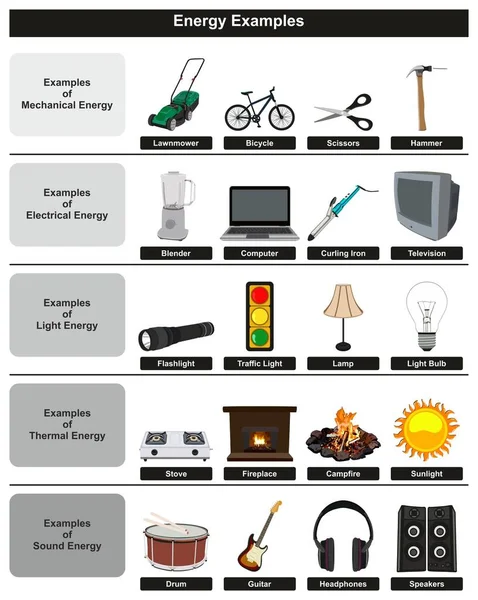 Energy Examples

Examples of Mechanical Energy

Lawnmower

Bicycle

Scissors

Hammer

Examples of Electrical Energy

Blender

Computer

Curling Iron

Television

Examples of Light Energy

Flashlight

Traffic Light

Lamp

Light Bulb

Examples of Thermal Energy

Stove

Fireplace

Campfire

Sunlight

Examples of Sound Energy

Drum

Guitar

Headphones

Speakers