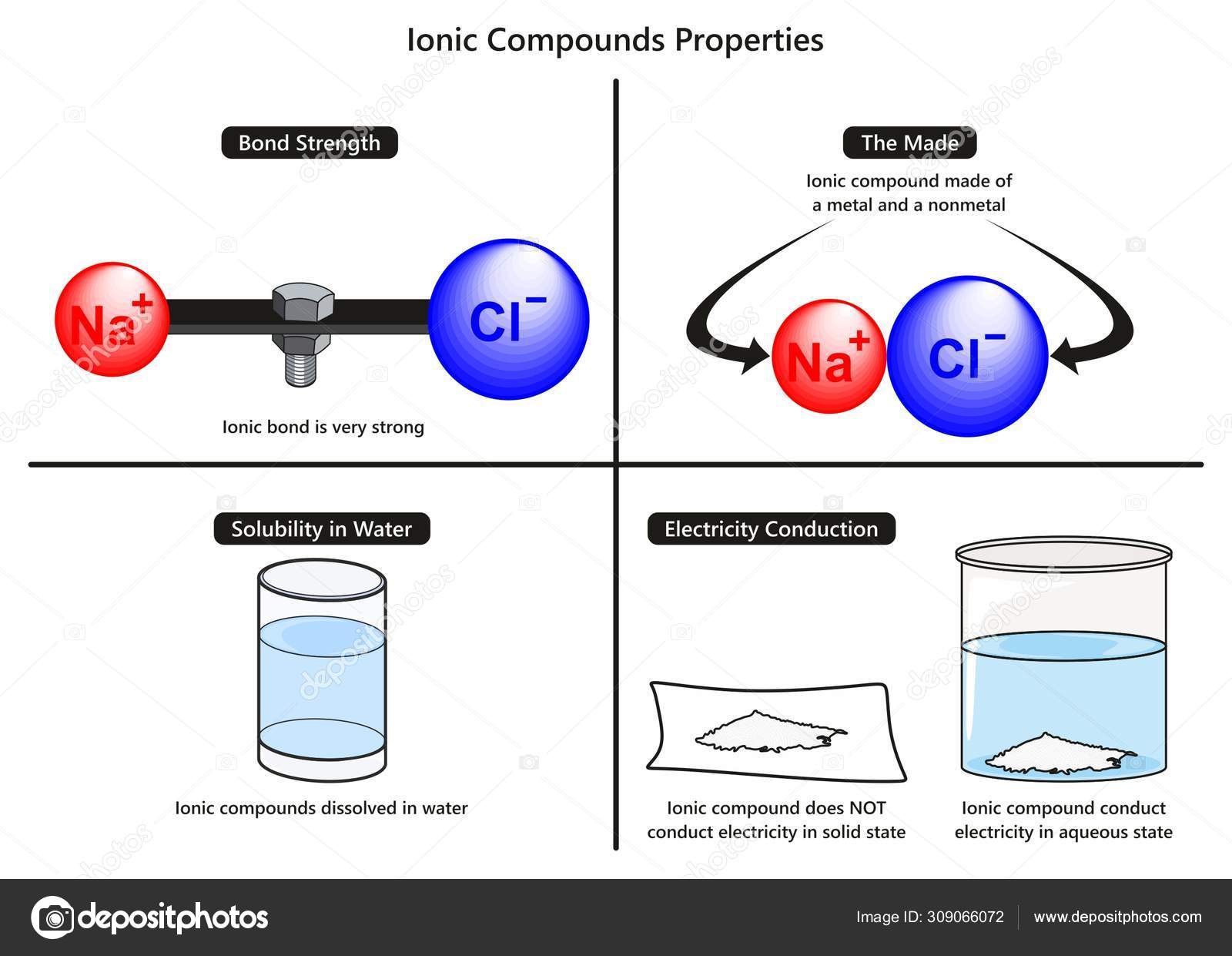 Ionic Compounds Properties

Bond Strength

$Na^+$ $Cl^-$

Ionic bond is very strong

The Made

Ionic compound made of a metal and a nonmetal

$Na^+$ $Cl^-$

Solubility in Water

Ionic compounds dissolved in water

Electricity Conduction

Ionic compound does NOT conduct electricity in solid state

Ionic compound conduct electricity in aqueous state

depositphotos

Image ID: 309066072 www.depositphotos.com