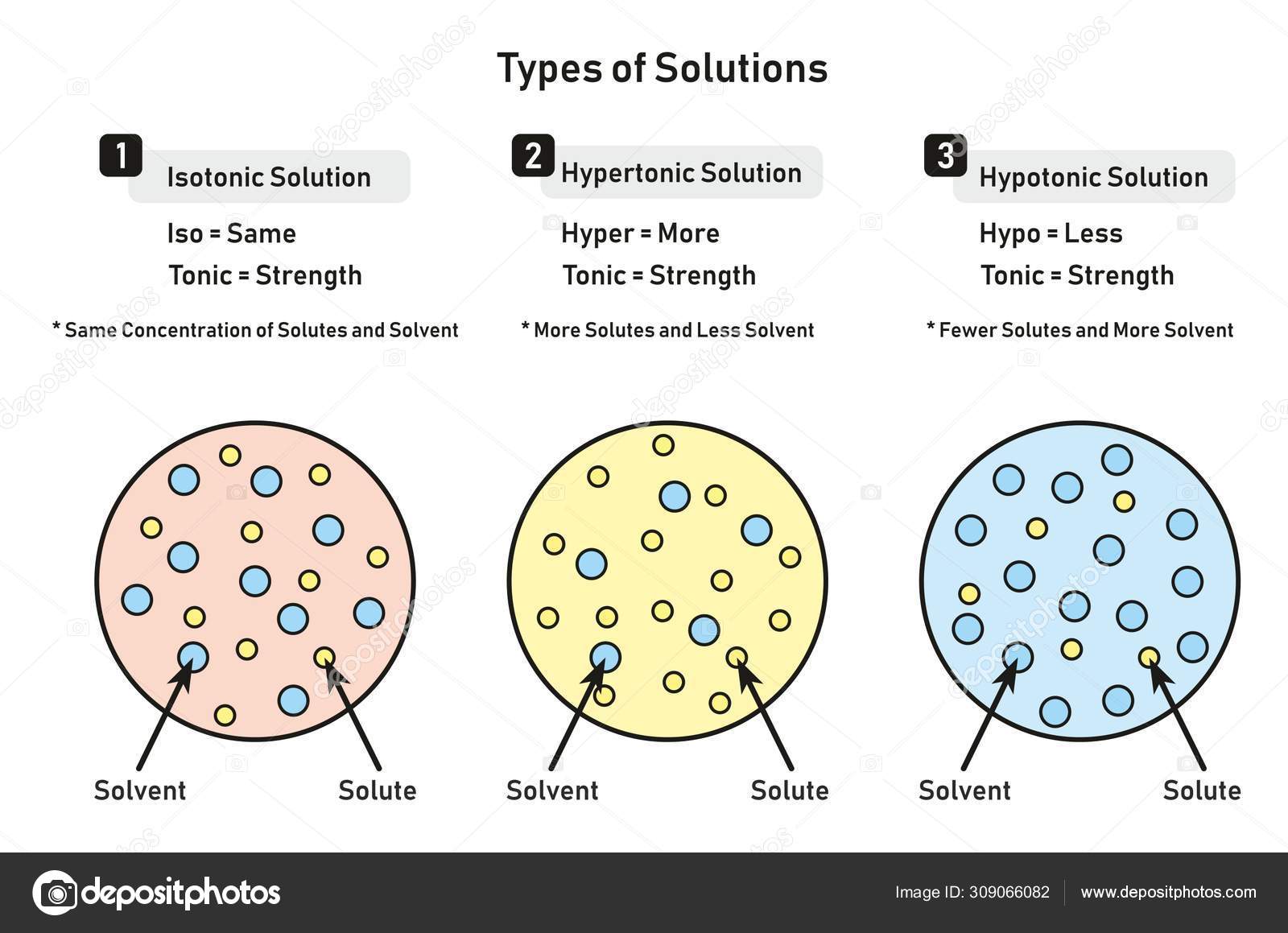 Types of Solutions

1 Isotonic Solution

Iso = Same

Tonic = Strength

* Same Concentration of Solutes and Solvent

Solvent

Solute

2 Hypertonic Solution

Hyper = More

Tonic = Strength

* More Solutes and Less Solvent

Solvent

Solute

3 Hypotonic Solution

Hypo = Less

Tonic = Strength

* Fewer Solutes and More Solvent

Solvent

Solute

depositphotos

Image ID: 309066082

www.depositphotos.com