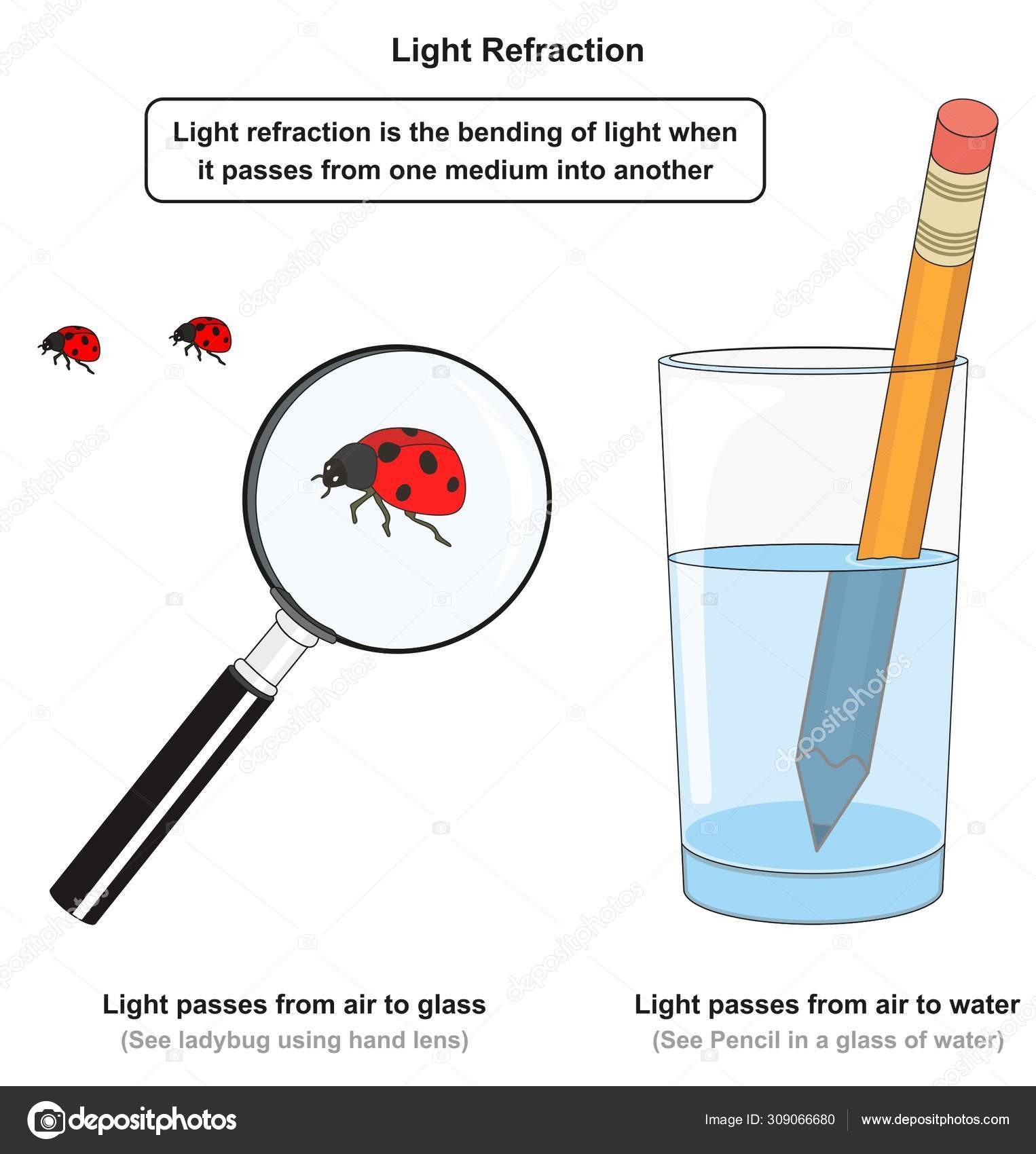 Light Refraction

Light refraction is the bending of light when it passes from one medium into another

Light passes from air to glass
(See ladybug using hand lens)

Light passes from air to water
(See Pencil in a glass of water)

depositphotos

Image ID: 309066680

www.depositphotos.com