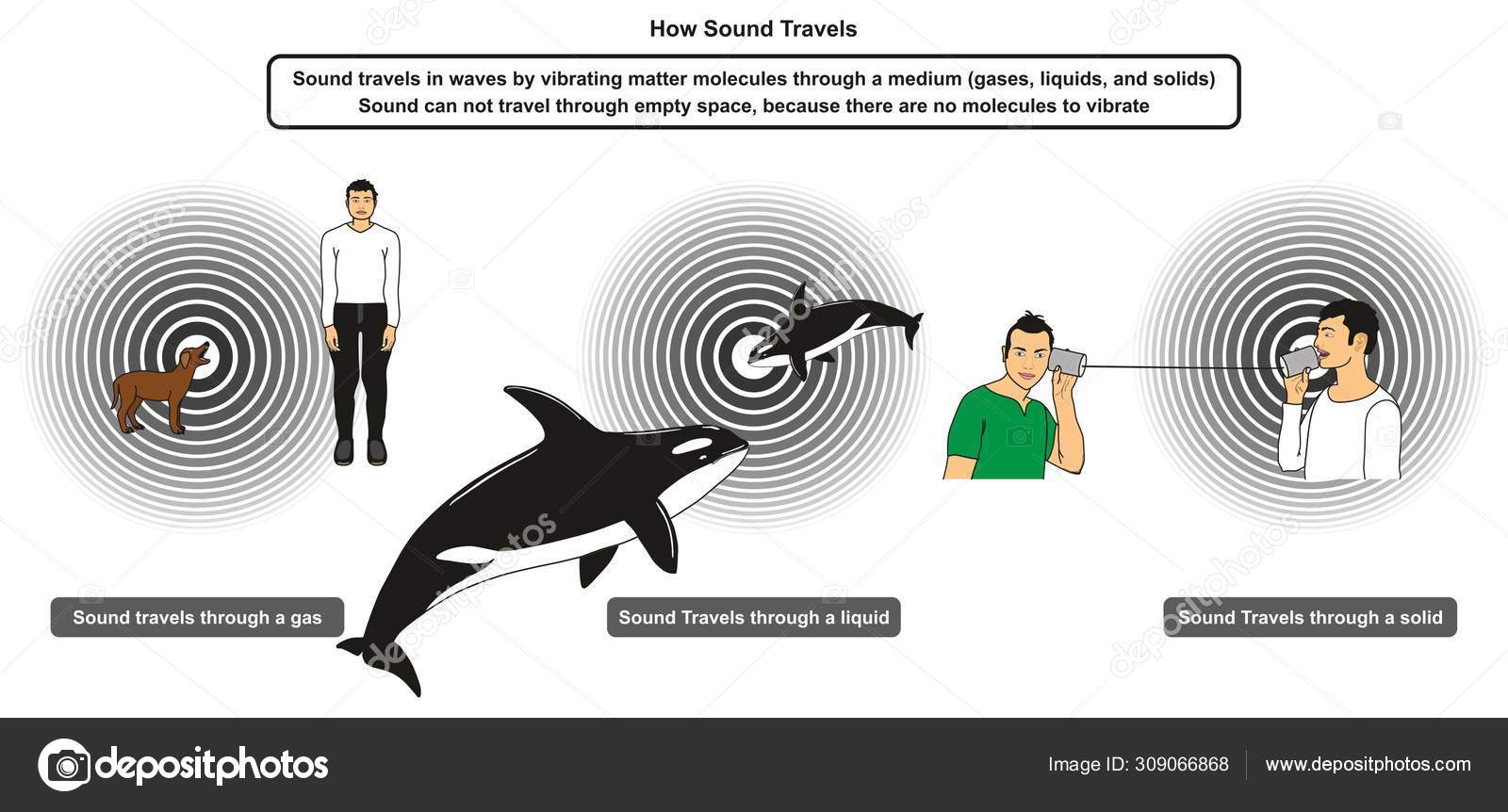 How Sound Travels

Sound travels in waves by vibrating matter molecules through a medium (gases, liquids, and solids)
Sound can not travel through empty space, because there are no molecules to vibrate

Sound travels through a gas

Sound Travels through a liquid

Sound Travels through a solid

depositphotos

Image ID: 309066868

www.depositphotos.com