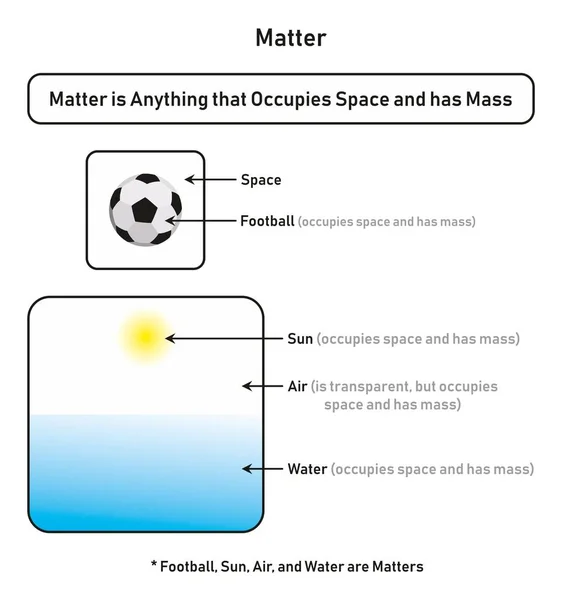 Matter

Matter is Anything that Occupies Space and has Mass

Space

Football (occupies space and has mass)

Sun (occupies space and has mass)

Air (is transparent, but occupies space and has mass)

Water (occupies space and has mass)

* Football, Sun, Air, and Water are Matters