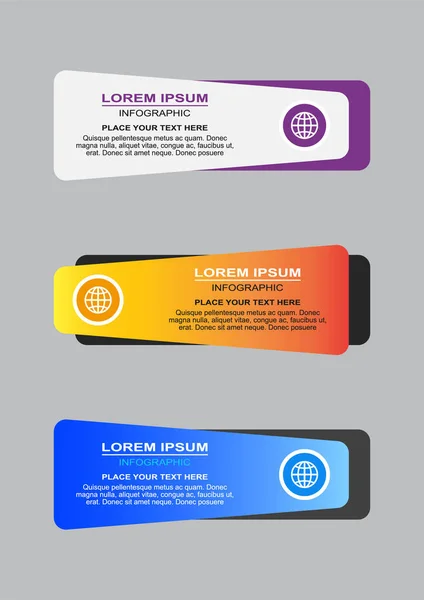 LOREM IPSUM
INFOGRAPHIC
PLACE YOUR TEXT HERE
Quisque pellentesque metus ac quam. Donec magna nulla, aliquet vitae, congue ac, faucibus ut, erat. Donec sit amet neque. Donec posuere

LOREM IPSUM
INFOGRAPHIC
PLACE YOUR TEXT HERE
Quisque pellentesque metus ac quam. Donec magna nulla, aliquet vitae, congue ac, faucibus ut, erat. Donec sit amet neque. Donec posuere

LOREM IPSUM
INFOGRAPHIC
PLACE YOUR TEXT HERE
Quisque pellentesque metus ac quam. Donec magna nulla, aliquet vitae, congue ac, faucibus ut, erat. Donec sit amet neque. Donec posuere