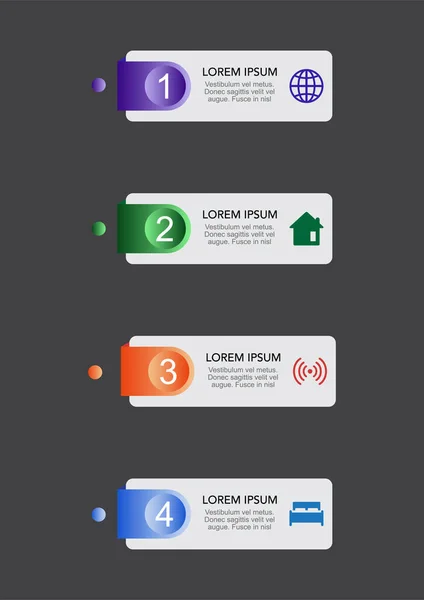 1

LOREM IPSUM

Vestibulum vel metus. Donec sagittis velit vel augue. Fusce in nisl

2

LOREM IPSUM

Vestibulum vel metus. Donec sagittis velit vel augue. Fusce in nisl

3

LOREM IPSUM

Vestibulum vel metus. Donec sagittis velit vel augue. Fusce in nisl

4

LOREM IPSUM

Vestibulum vel metus. Donec sagittis velit vel augue. Fusce in nisl