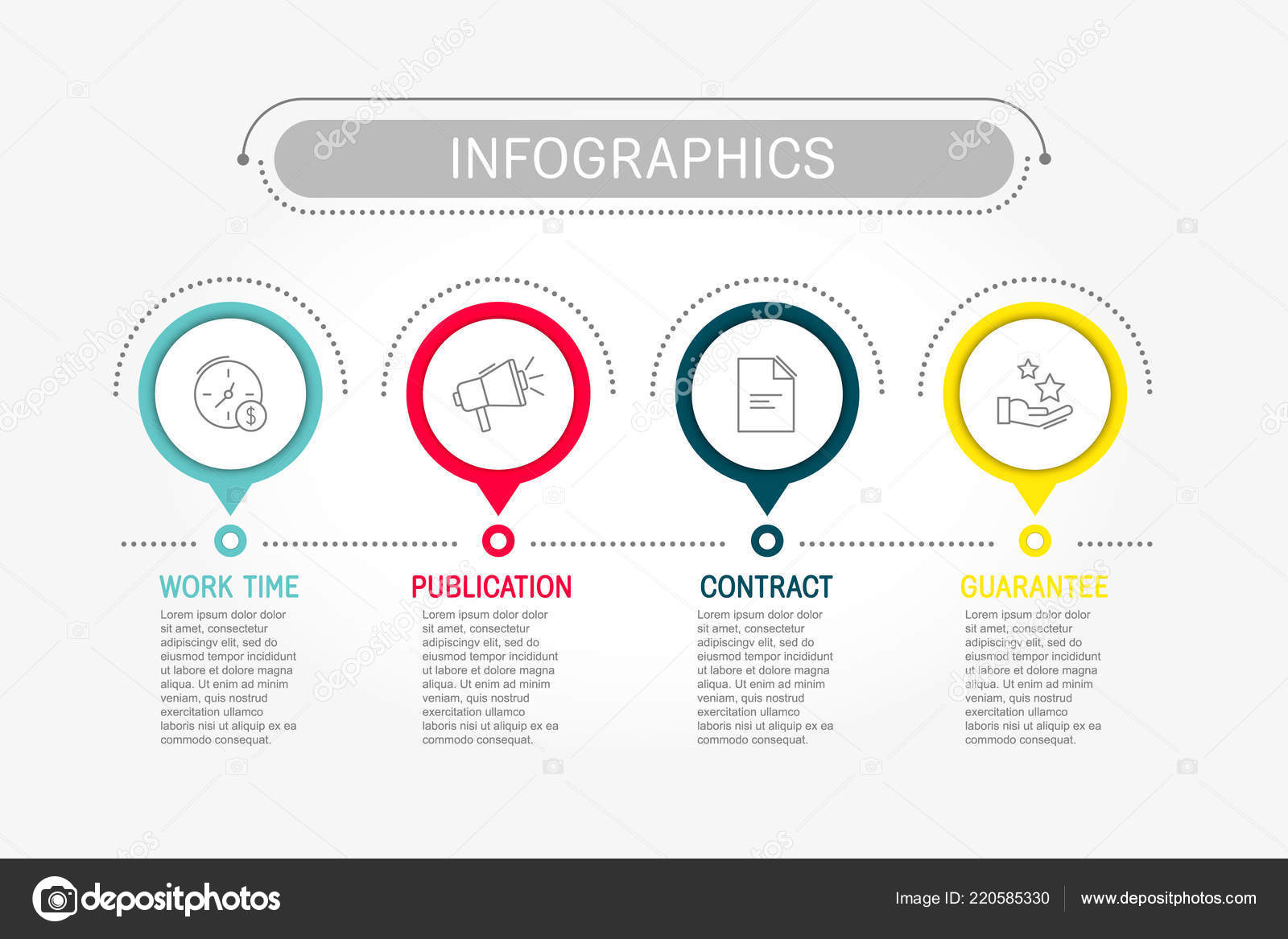 INFOGRAPHICS

WORK TIME

Lorem ipsum dolor dolor sit amet, consectetur adipiscingv elit, sed do eiusmod tempor incididunt ut labore et dolore magna aliqua. Ut enim ad minim veniam, quis nostrud exercitation ullamco laboris nisi ut aliquip ex ea commodo consequat.

PUBLICATION

Lorem ipsum dolor dolor sit amet, consectetur adipiscingv elit, sed do eiusmod tempor incididunt ut labore et dolore magna aliqua. Ut enim ad minim veniam, quis nostrud exercitation ullamco laboris nisi ut aliquip ex ea commodo consequat.

CONTRACT

Lorem ipsum dolor dolor sit amet, consectetur adipiscingv elit, sed do eiusmod tempor incididunt ut labore et dolore magna aliqua. Ut enim ad minim veniam, quis nostrud exercitation ullamco laboris nisi ut aliquip ex ea commodo consequat.

GUARANTEE

Lorem ipsum dolor dolor sit amet, consectetur adipiscingv elit, sed do eiusmod tempor incididunt ut labore et dolore magna aliqua. Ut enim ad minim veniam, quis nostrud exercitation ullamco laboris nisi ut aliquip ex ea commodo consequat.

depositphotos

Image ID: 220585330 www.depositphotos.com