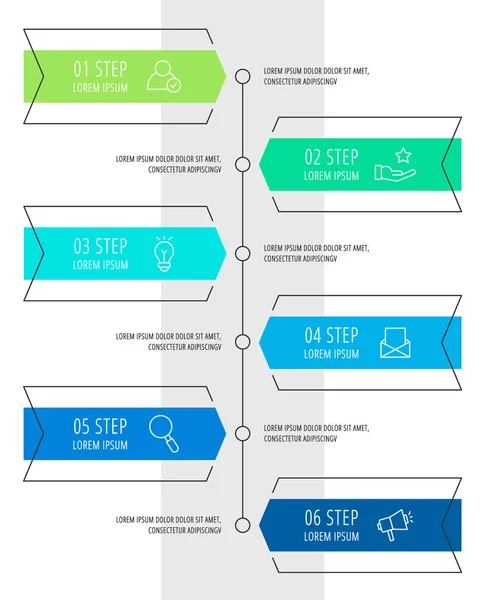 01 STEP
LOREM IPSUM

LOREM IPSUM DOLOR DOLOR SIT AMET, CONSECTETUR ADIPISCINGV

LOREM IPSUM DOLOR DOLOR SIT AMET, CONSECTETUR ADIPISCINGV

02 STEP
LOREM IPSUM

03 STEP
LOREM IPSUM

LOREM IPSUM DOLOR DOLOR SIT AMET, CONSECTETUR ADIPISCINGV

LOREM IPSUM DOLOR DOLOR SIT AMET, CONSECTETUR ADIPISCINGV

04 STEP
LOREM IPSUM

05 STEP
LOREM IPSUM

LOREM IPSUM DOLOR DOLOR SIT AMET, CONSECTETUR ADIPISCINGV

LOREM IPSUM DOLOR DOLOR SIT AMET, CONSECTETUR ADIPISCINGV

06 STEP
LOREM IPSUM