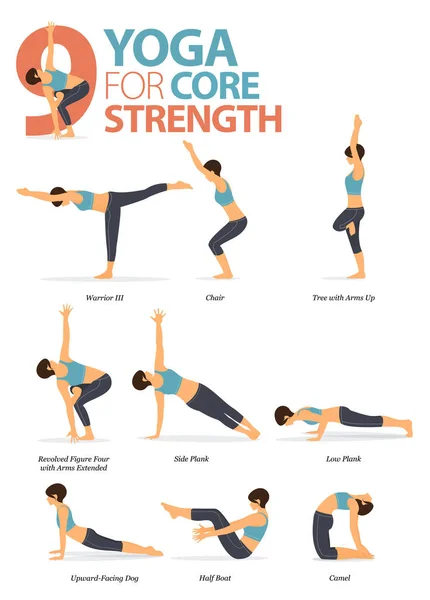 9 YOGA FOR CORE STRENGTH

Warrior III

Chair

Tree with Arms Up

Revolved Figure Four with Arms Extended

Side Plank

Low Plank

Upward-Facing Dog

Half Boat

Camel