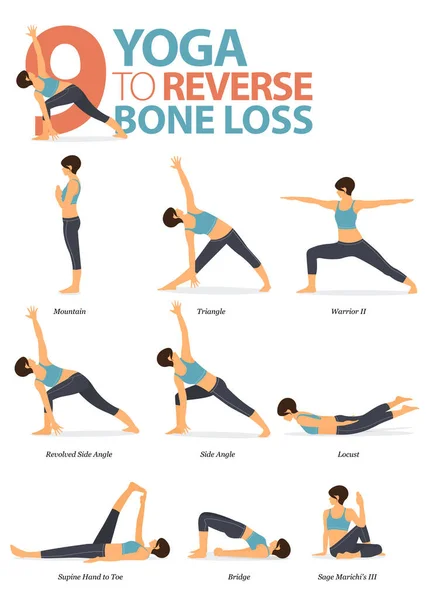 9 YOGA TO REVERSE BONE LOSS

Mountain

Triangle

Warrior II

Revolved Side Angle

Side Angle

Locust

Supine Hand to Toe

Bridge

Sage Marichi's III