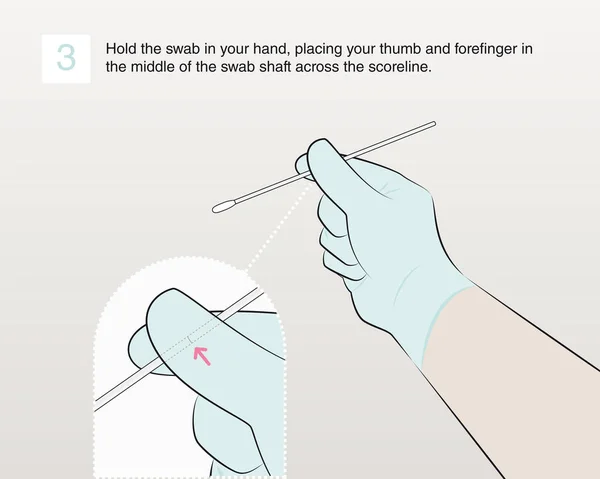 3

Hold the swab in your hand, placing your thumb and forefinger in the middle of the swab shaft across the scoreline.