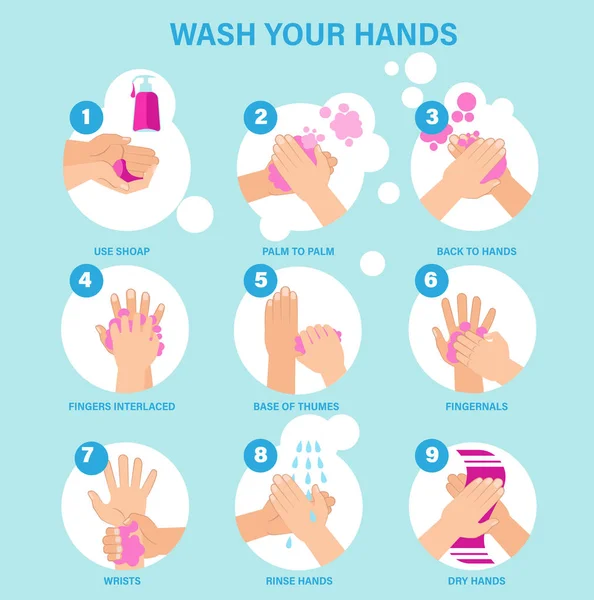 WASH YOUR HANDS

1
USE SHOAP

2
PALM TO PALM

3
BACK TO HANDS

4
FINGERS INTERLACED

5
BASE OF THUMES

6
FINGERNALS

7
WRISTS

8
RINSE HANDS

9
DRY HANDS