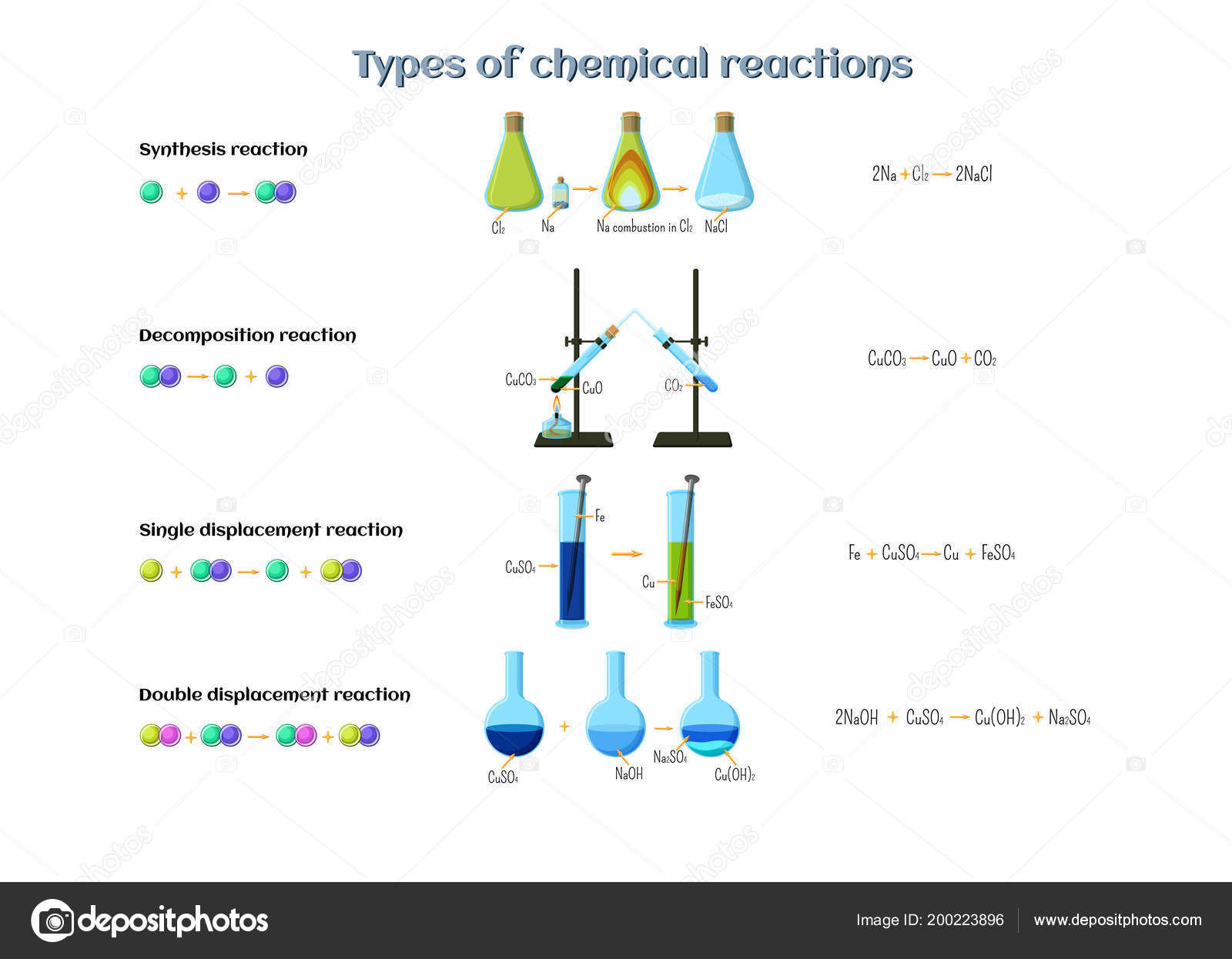 Types of chemical reactions

Synthesis reaction

$Cl_2$ Na Na combustion in $Cl_2$ NaCl

$2Na + Cl_2 \rightarrow 2NaCl$

Decomposition reaction

$CuCO_3$ CuO $CO_2$

$CuCO_3 \rightarrow CuO + CO_2$

Single displacement reaction

Fe $CuSO_4$ Cu $FeSO_4$

$Fe + CuSO_4 \rightarrow Cu + FeSO_4$

Double displacement reaction

$CuSO_4$ NaOH $Na_2SO_4$ $Cu(OH)_2$

$2NaOH + CuSO_4 \rightarrow Cu(OH)_2 + Na_2SO_4$

depositphotos

Image ID: 200223896 www.depositphotos.com