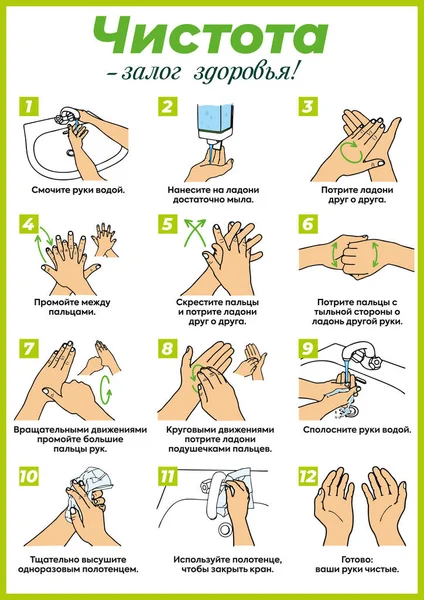 Чистота
– залог здоровья!

1
Смочите руки водой.

2
Нанесите на ладони достаточно мыла.

3
Потрите ладони друг о друга.

4
Промойте между пальцами.

5
Скрестите пальцы и потрите ладони друг о друга.

6
Потрите пальцы с тыльной стороны о ладонь другой руки.

7
Вращательными движениями промойте большие пальцы рук.

8
Круговыми движениями потрите ладони подушечками пальцев.

9
Сполосните руки водой.

10
Тщательно высушите одноразовым полотенцем.

11
Используйте полотенце, чтобы закрыть кран.

12
Готово: ваши руки чистые.